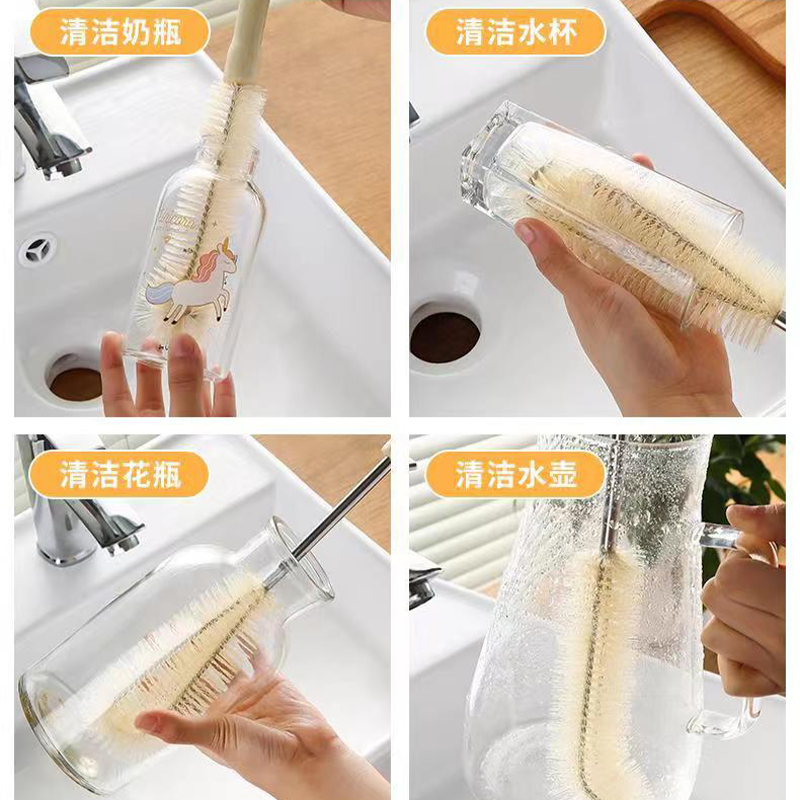 清洁奶瓶

清洁水杯

清洁花瓶

清洁水壶