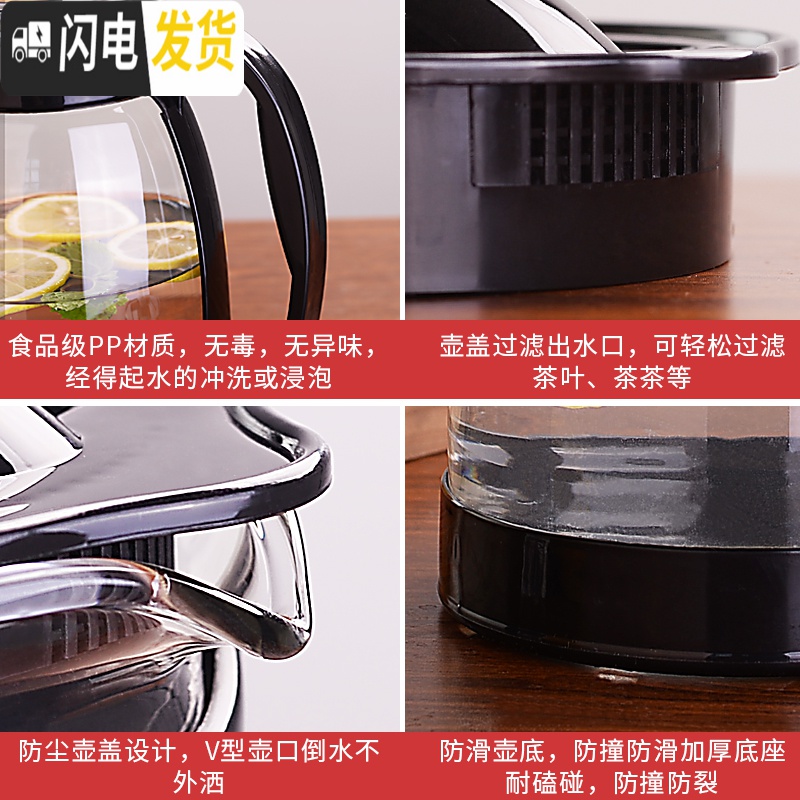 闪电发货

食品级PP材质，无毒，无异味，经得起水的冲洗或浸泡

壶盖过滤出水口，可轻松过滤茶叶、茶茶等

防尘壶盖设计，V型壶口倒水不外洒

防滑壶底，防撞防滑加厚底座耐磕碰，防撞防裂