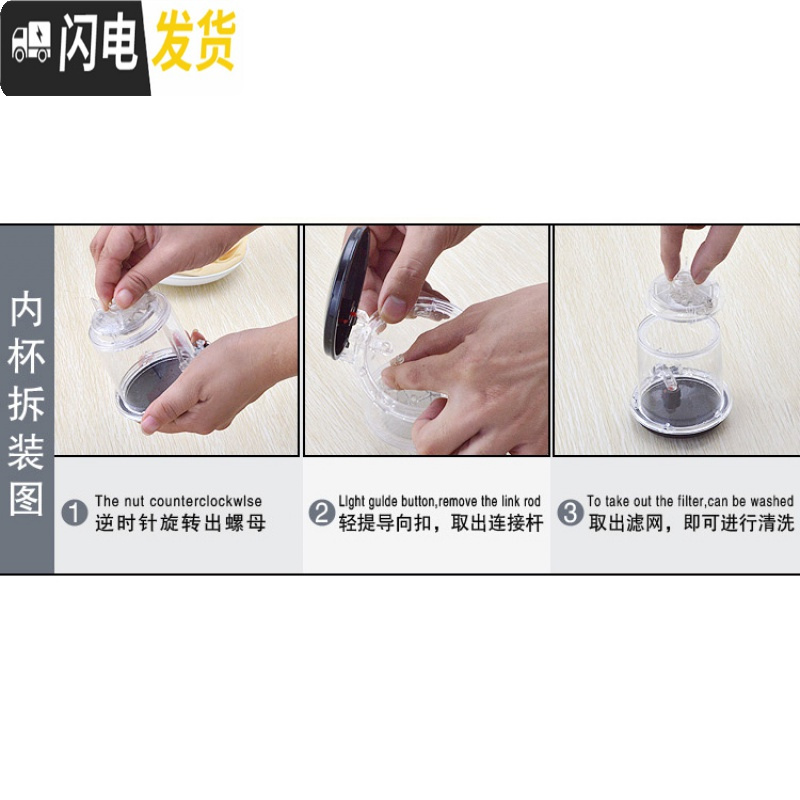 闪电发货

内杯拆装图

1 The nut counterclockwlse
逆时针旋转出螺母

2 Llght gulde button,remove the link rod
轻提导向扣，取出连接杆

3 To take out the filter,can be washed
取出滤网，即可进行清洗