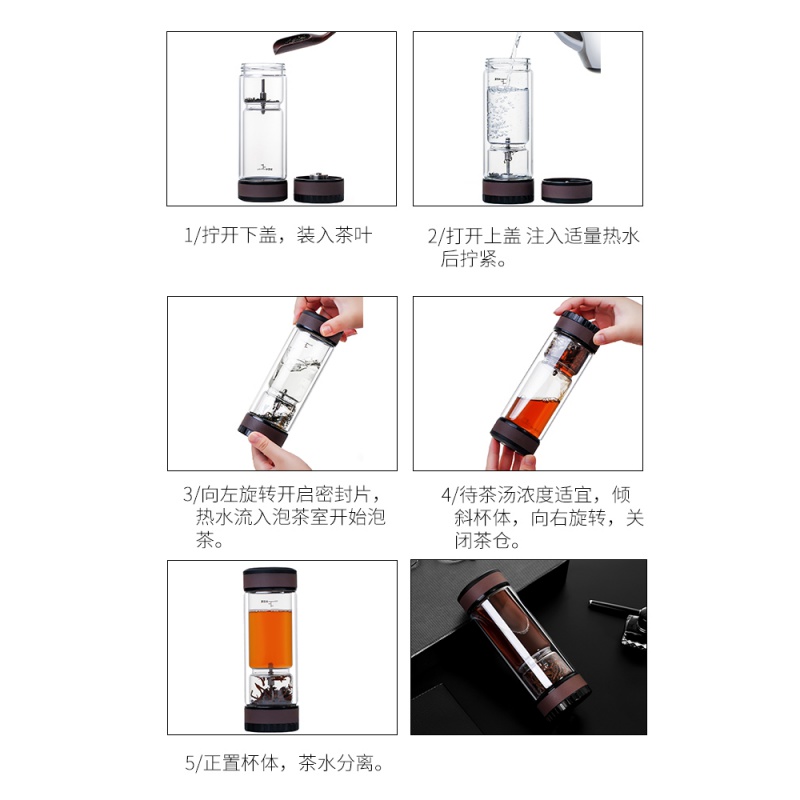 1/拧开下盖，装入茶叶

2/打开上盖 注入适量热水后拧紧。

3/向左旋转开启密封片，热水流入泡茶室开始泡茶。

4/待茶汤浓度适宜，倾斜杯体，向右旋转，关闭茶仓。

5/正置杯体，茶水分离。