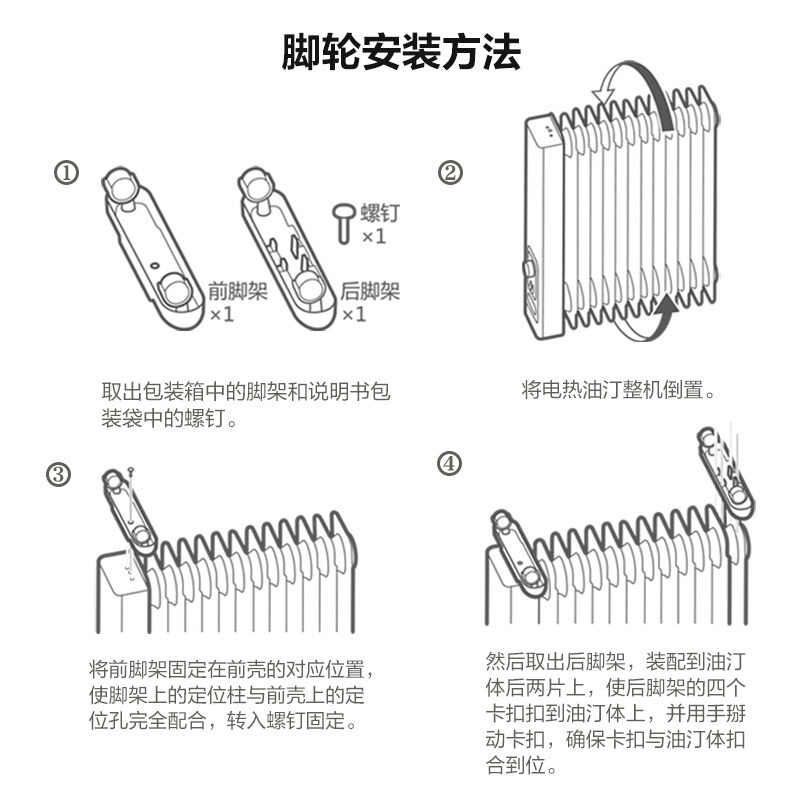 脚轮安装方法

①

前脚架
×1

后脚架
×1

螺钉
×1

取出包装箱中的脚架和说明书包装袋中的螺钉。

②

将电热油汀整机倒置。

③

将前脚架固定在前壳的对应位置，使脚架上的定位柱与前壳上的定位孔完全配合，转入螺钉固定。

④

然后取出后脚架，装配到油汀体后两片上，使后脚架的四个卡扣扣到油汀体上，并用手掰动卡扣，确保卡扣与油汀体扣合到位。