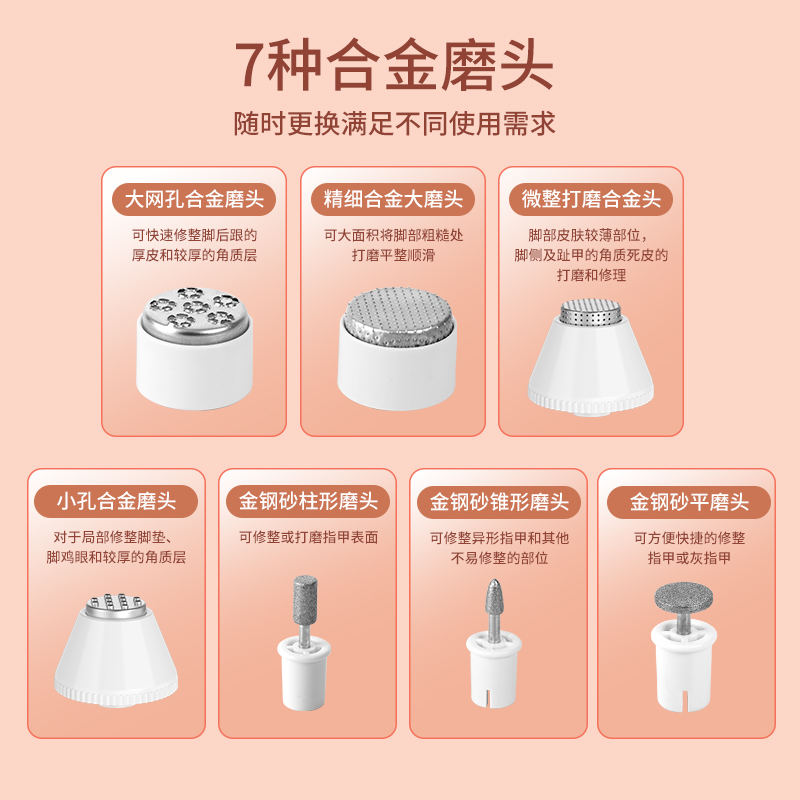 7种合金磨头

随时更换满足不同使用需求

大网孔合金磨头

可快速修整脚后跟的厚皮和较厚的角质层

精细合金大磨头

可大面积将脚部粗糙处打磨平整顺滑

微整打磨合金头

脚部皮肤较薄部位，脚侧及趾甲的角质死皮的打磨和修理

小孔合金磨头

对于局部修整脚垫、脚鸡眼和较厚的角质层

金钢砂柱形磨头

可修整或打磨指甲表面

金钢砂锥形磨头

可修整异形指甲和其他不易修整的部位

金钢砂平磨头

可方便快捷的修整指甲或灰指甲