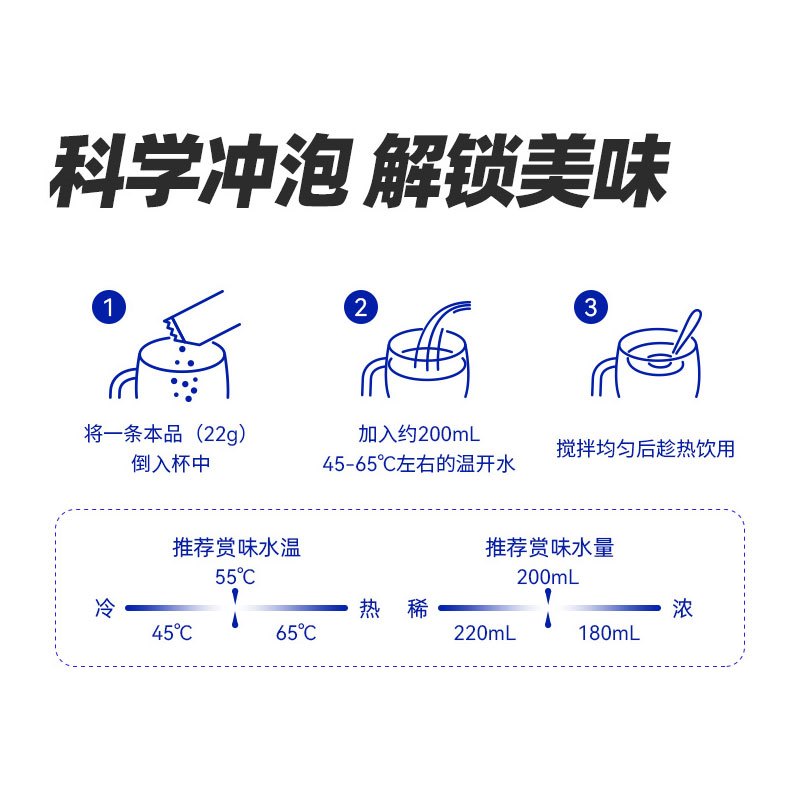 科学冲泡 解锁美味

1
将一条本品（22g）倒入杯中

2
加入约200mL
45-65℃左右的温开水

3
搅拌均匀后趁热饮用

推荐赏味水温
55℃
冷 热
45℃ 65℃

推荐赏味水量
200mL
稀 浓
220mL 180mL