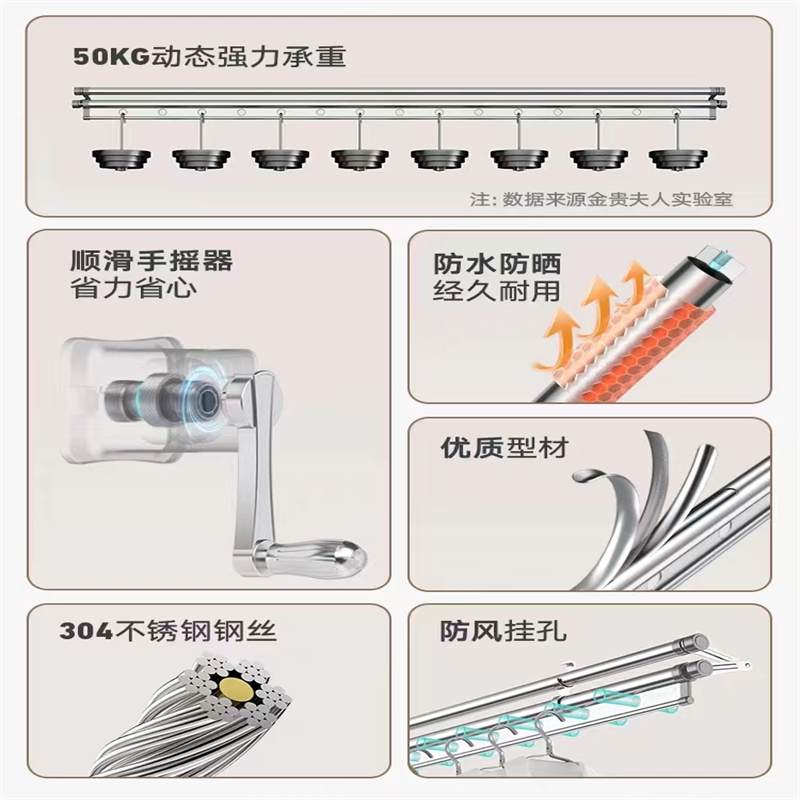 50KG动态强力承重

注：数据来源金贵夫人实验室

顺滑手摇器
省力省心

防水防晒
经久耐用

优质型材

304不锈钢钢丝

防风挂孔