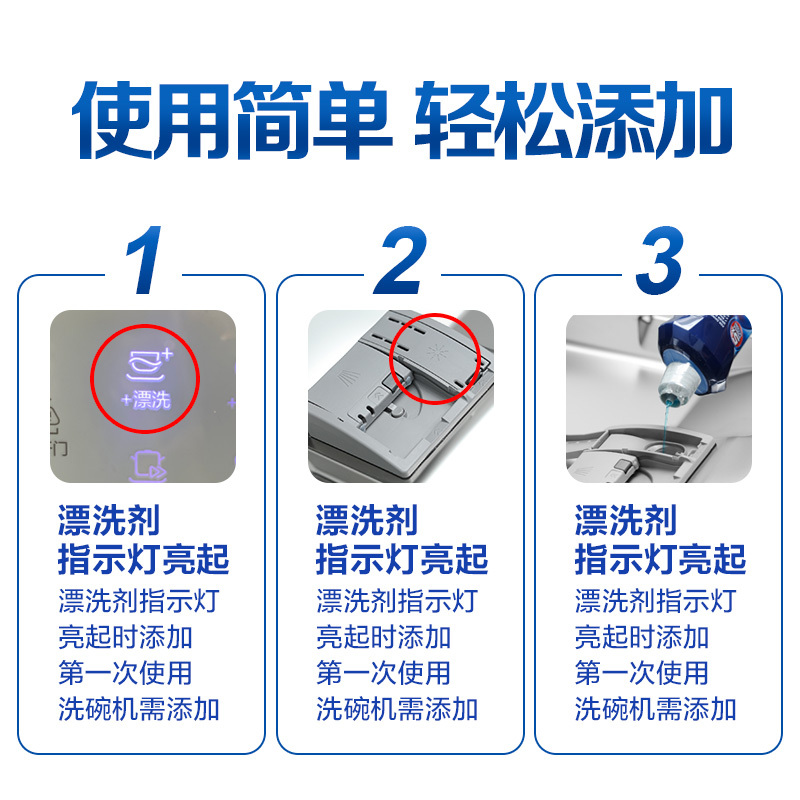 使用简单 轻松添加

1

+漂洗

漂洗剂
指示灯亮起
漂洗剂指示灯
亮起时添加
第一次使用
洗碗机需添加

2

漂洗剂
指示灯亮起
漂洗剂指示灯
亮起时添加
第一次使用
洗碗机需添加

3

漂洗剂
指示灯亮起
漂洗剂指示灯
亮起时添加
第一次使用
洗碗机需添加