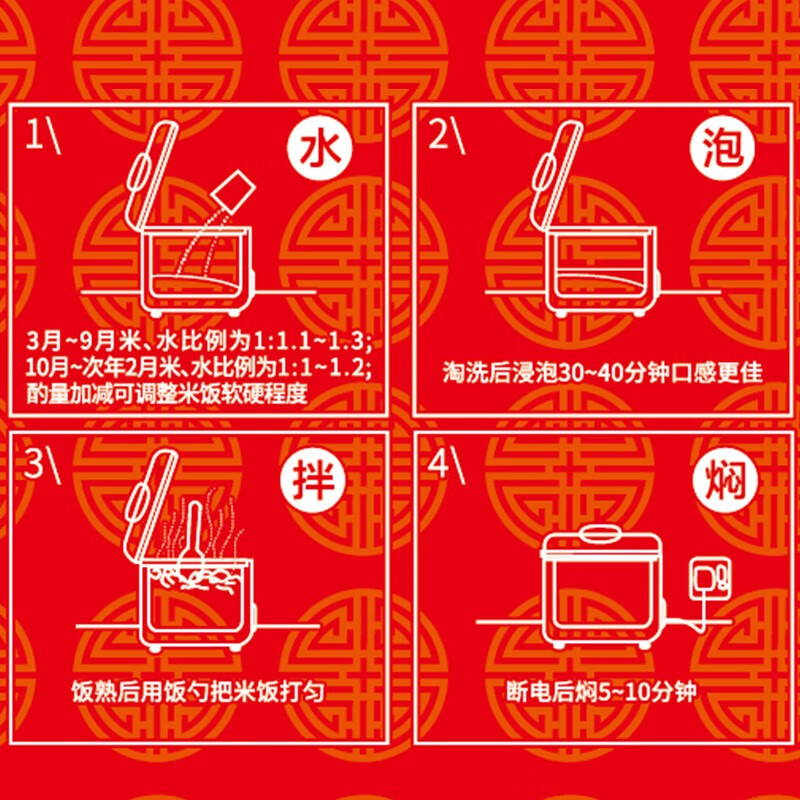 1\
水
3月~9月米、水比例为1:1.1~1.3;
10月~次年2月米、水比例为1:1~1.2;
酌量加减可调整米饭软硬程度

2\
泡
淘洗后浸泡30~40分钟口感更佳

3\
拌
饭熟后用饭勺把米饭打匀

4\
焖
断电后焖5~10分钟