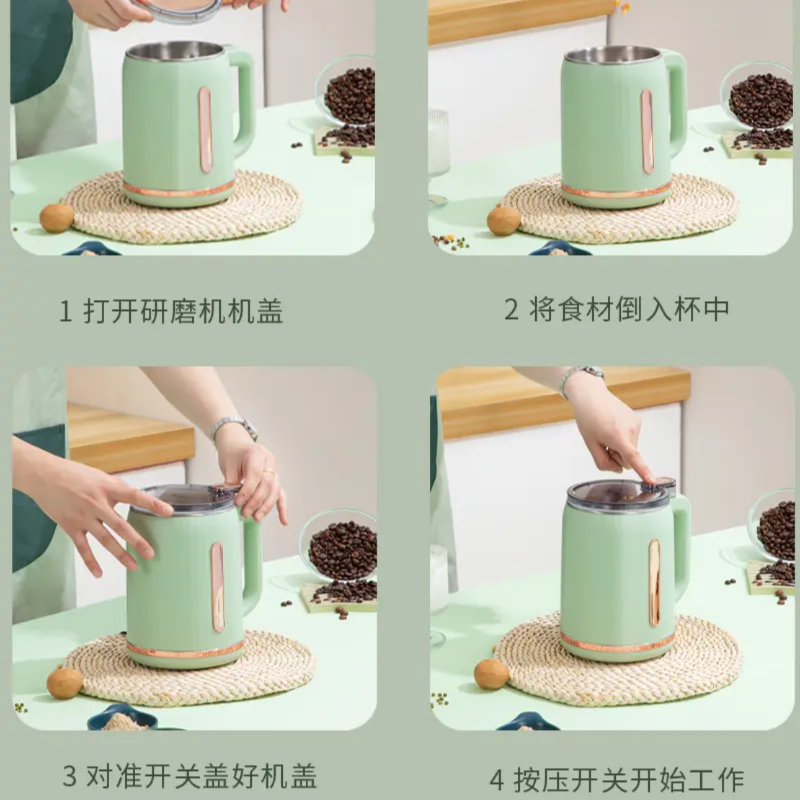 1 打开研磨机机盖

2 将食材倒入杯中

3 对准开关盖好机盖

4 按压开关开始工作