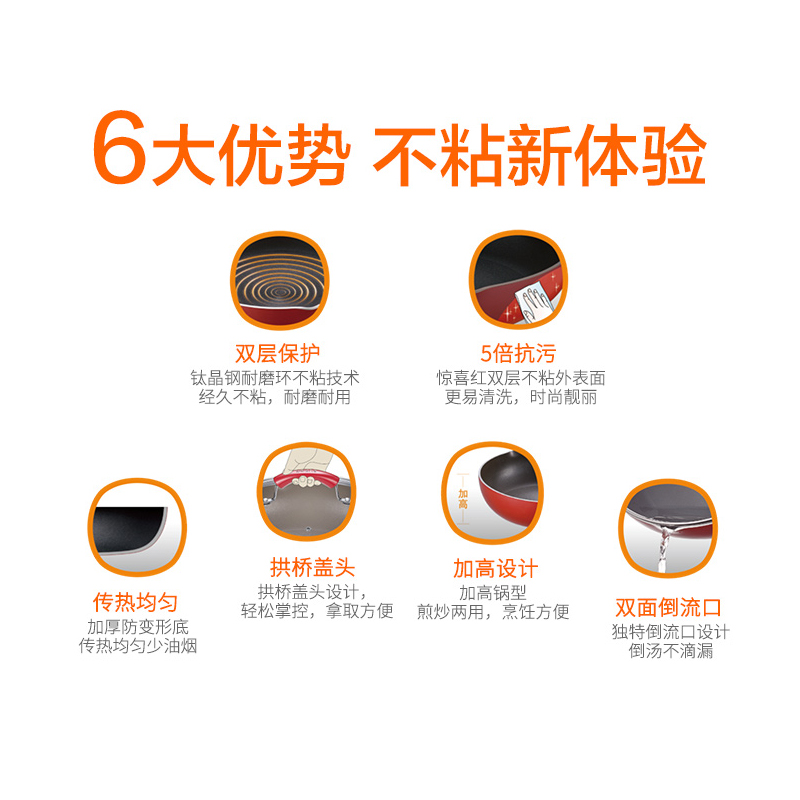 6大优势 不粘新体验

双层保护
钛晶钢耐磨环不粘技术
经久不粘，耐磨耐用

5倍抗污
惊喜红双层不粘外表面
更易清洗，时尚靓丽

传热均匀
加厚防变形底
传热均匀少油烟

拱桥盖头
拱桥盖头设计，
轻松掌控，拿取方便

加高

加高设计
加高锅型
煎炒两用，烹饪方便

双面倒流口
独特倒流口设计
倒汤不滴漏