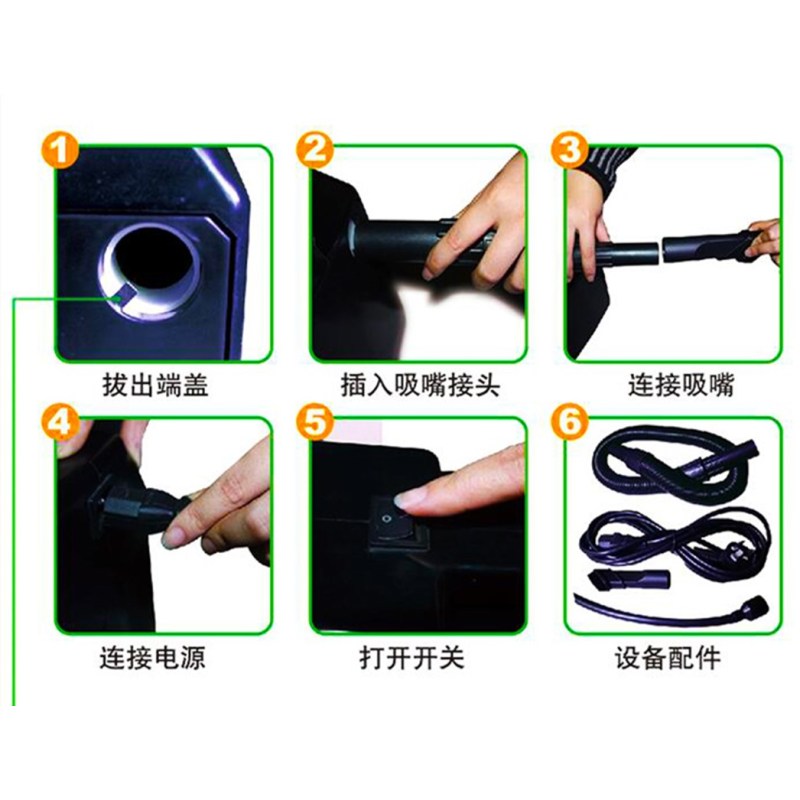 1
拔出端盖

2
插入吸嘴接头

3
连接吸嘴

4
连接电源

5
打开开关

6
设备配件