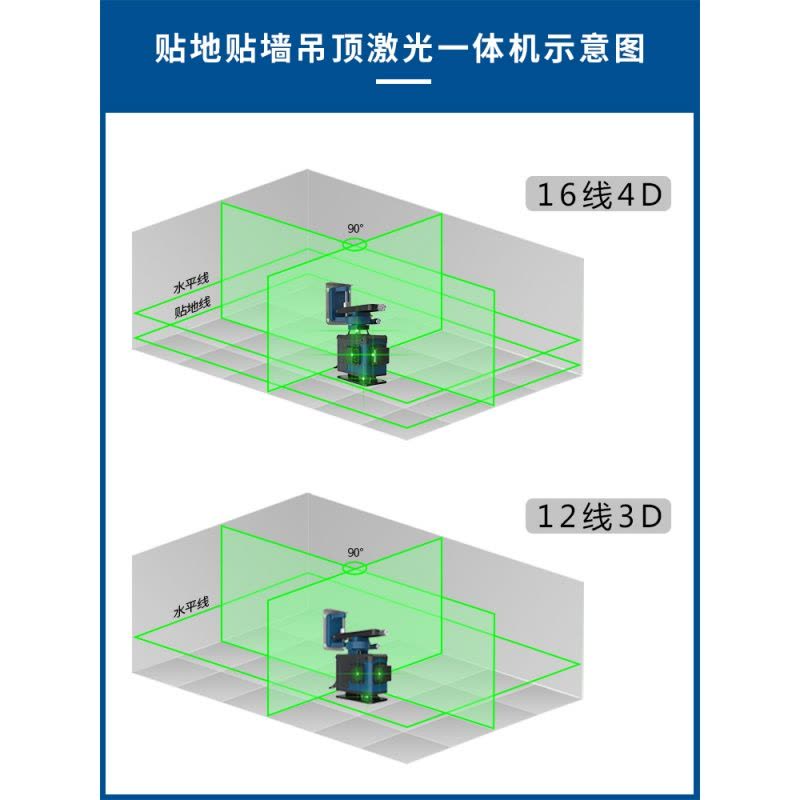 贴地贴墙吊顶激光一体机示意图

16线4D

90°

水平线

贴地线

12线3D

90°

水平线