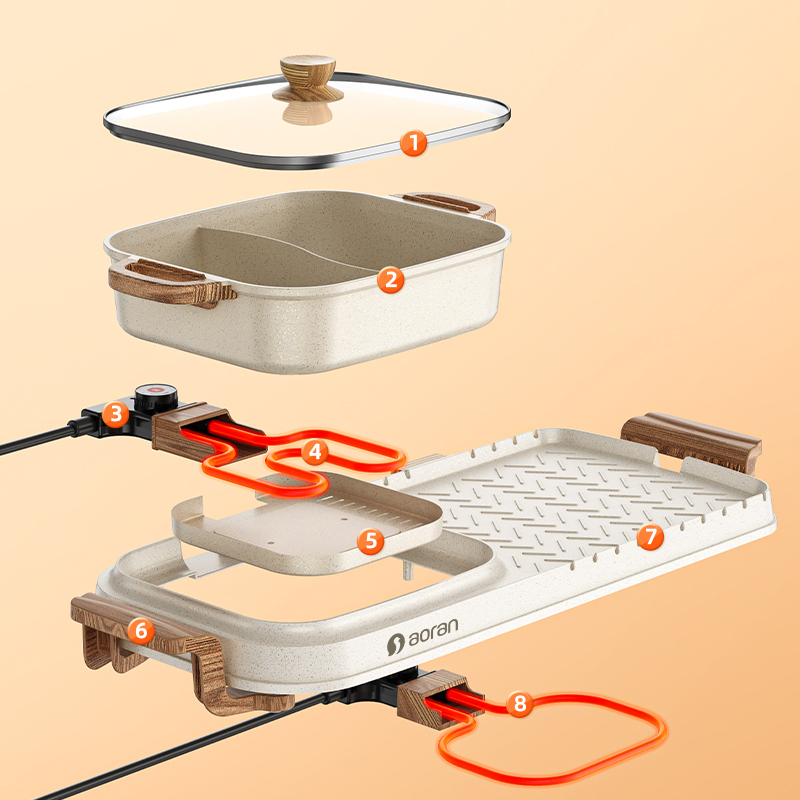 1
2
3
4
5
7
6
aoran
8