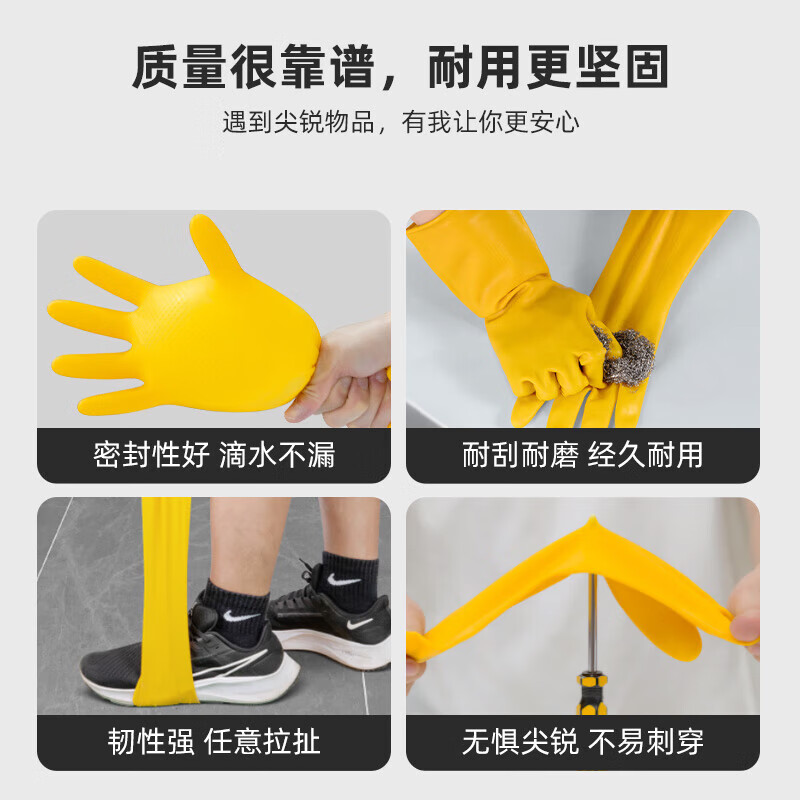 质量很靠谱，耐用更坚固
遇到尖锐物品，有我让你更安心

密封性好 滴水不漏

耐刮耐磨 经久耐用

韧性强 任意拉扯

无惧尖锐 不易刺穿