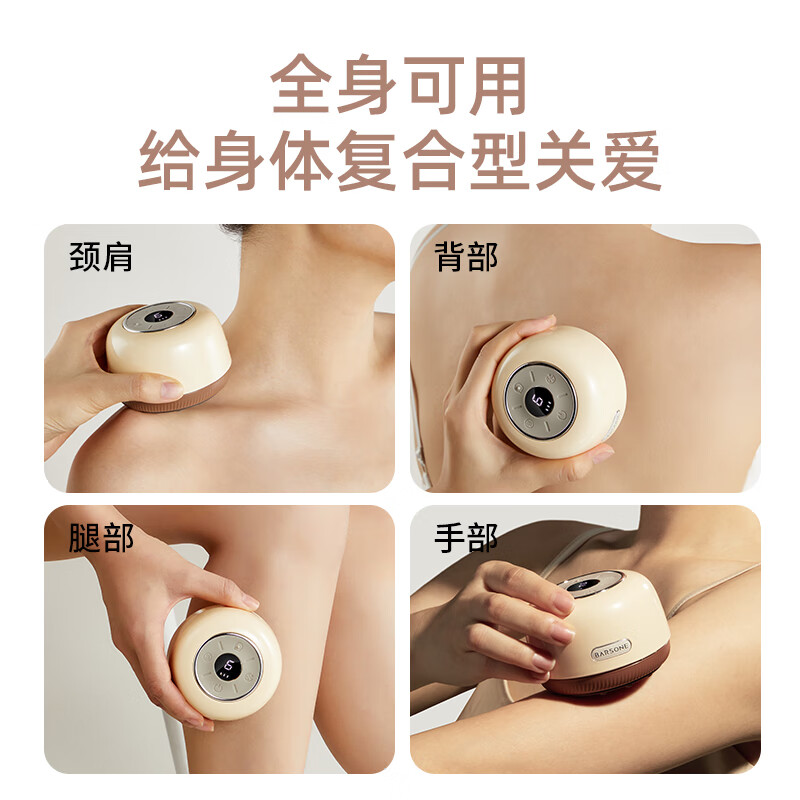 全身可用
给身体复合型关爱

颈肩

背部

腿部

手部

BARSONE