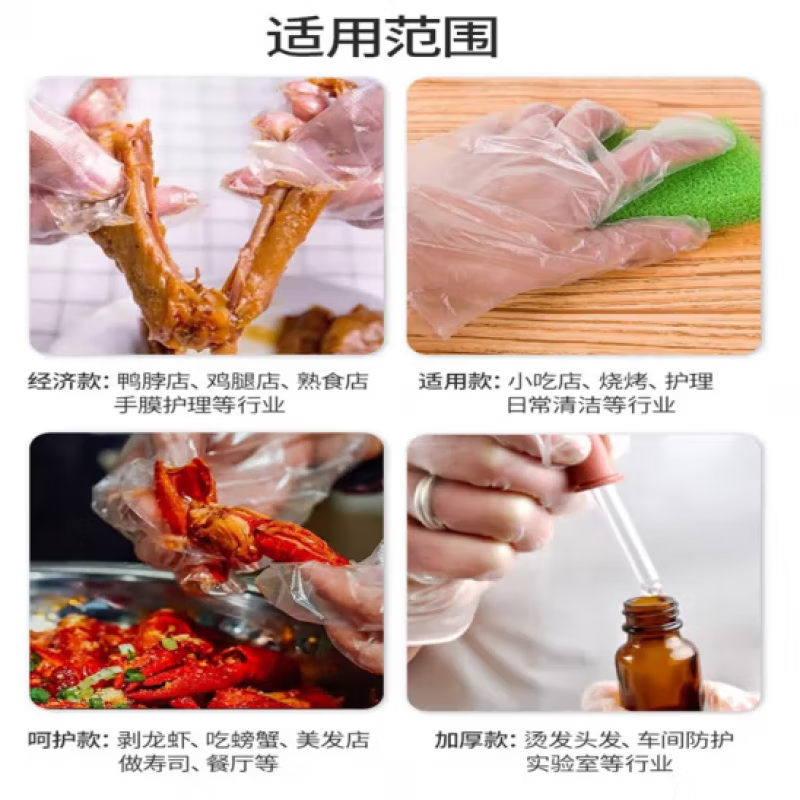 适用范围

经济款：鸭脖店、鸡腿店、熟食店
手膜护理等行业

适用款：小吃店、烧烤、护理
日常清洁等行业

呵护款：剥龙虾、吃螃蟹、美发店
做寿司、餐厅等

加厚款：烫发头发、车间防护
实验室等行业