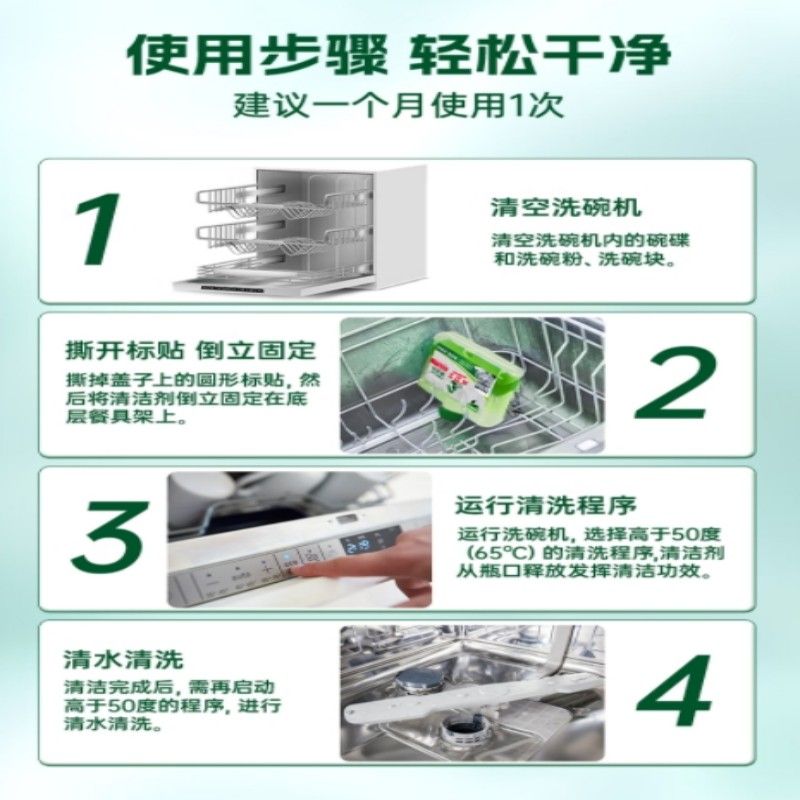 使用步骤 轻松干净
建议一个月使用1次

1
清空洗碗机
清空洗碗机内的碗碟和洗碗粉、洗碗块。

撕开标贴 倒立固定
撕掉盖子上的圆形标贴，然后将清洁剂倒立固定在底层餐具架上。
2

3
运行清洗程序
运行洗碗机，选择高于50度（65°C）的清洗程序，清洁剂从瓶口释放发挥清洁功效。

清水清洗
清洁完成后，需再启动高于50度的程序，进行清水清洗。
4