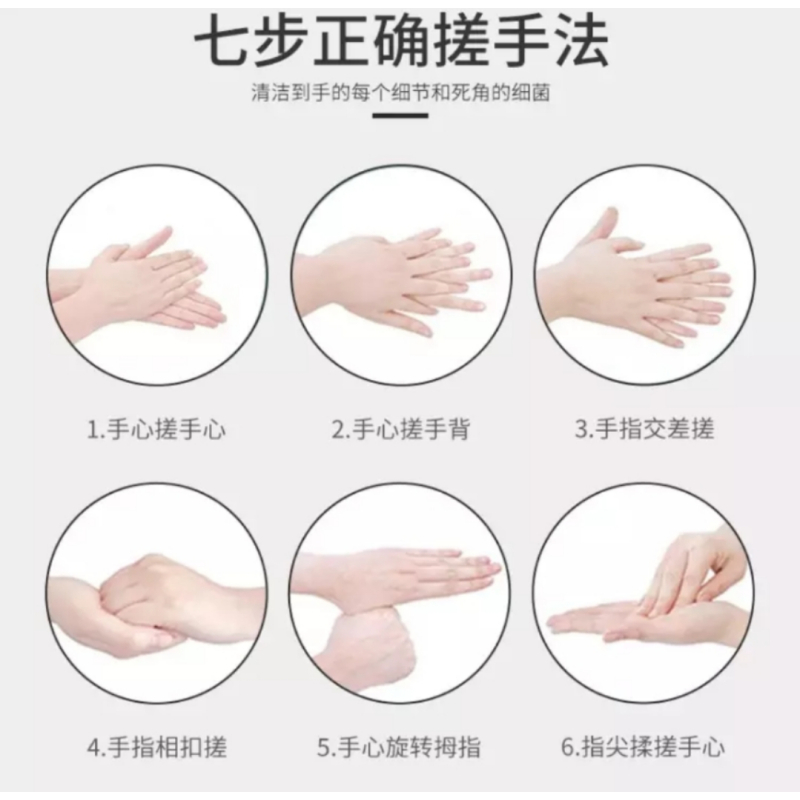 七步正确搓手法

清洁到手的每个细节和死角的细菌

1.手心搓手心

2.手心搓手背

3.手指交差搓

4.手指相扣搓

5.手心旋转拇指

6.指尖揉搓手心