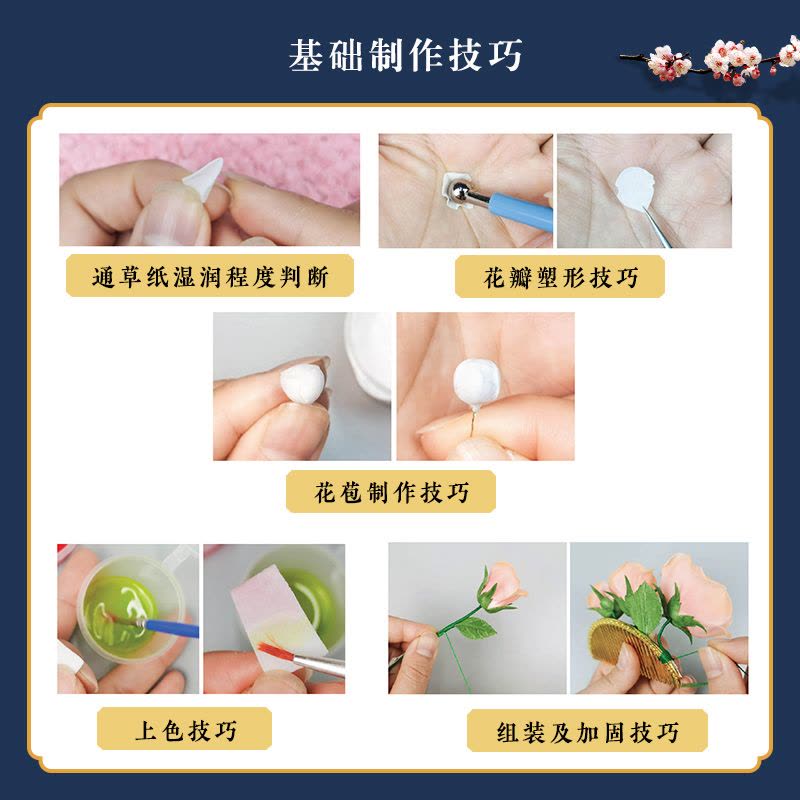 基础制作技巧

通草纸湿润程度判断

花瓣塑形技巧

花苞制作技巧

上色技巧

组装及加固技巧