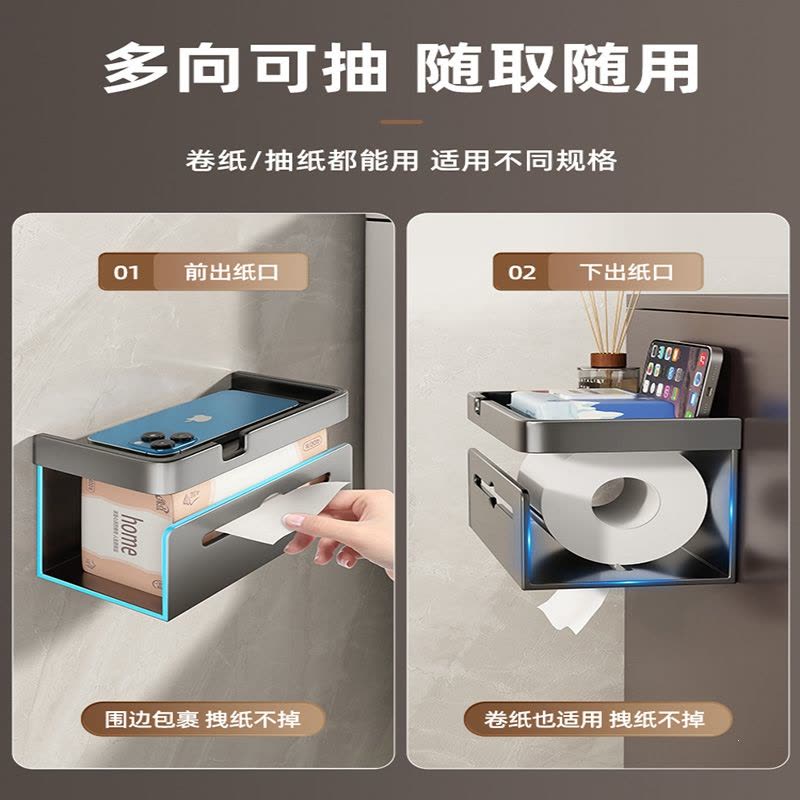 多向可抽 随取随用

卷纸/抽纸都能用 适用不同规格

01 前出纸口

home

围边包裹 拽纸不掉

02 下出纸口

卷纸也适用 拽纸不掉