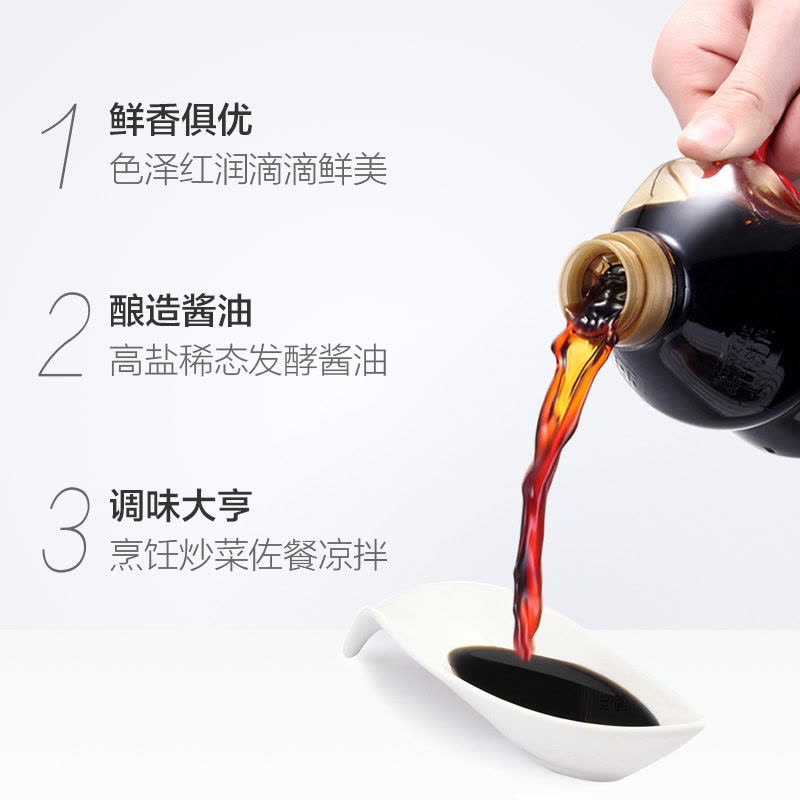 1 鲜香俱优
色泽红润滴滴鲜美

2 酿造酱油
高盐稀态发酵酱油

3 调味大亨
烹饪炒菜佐餐凉拌