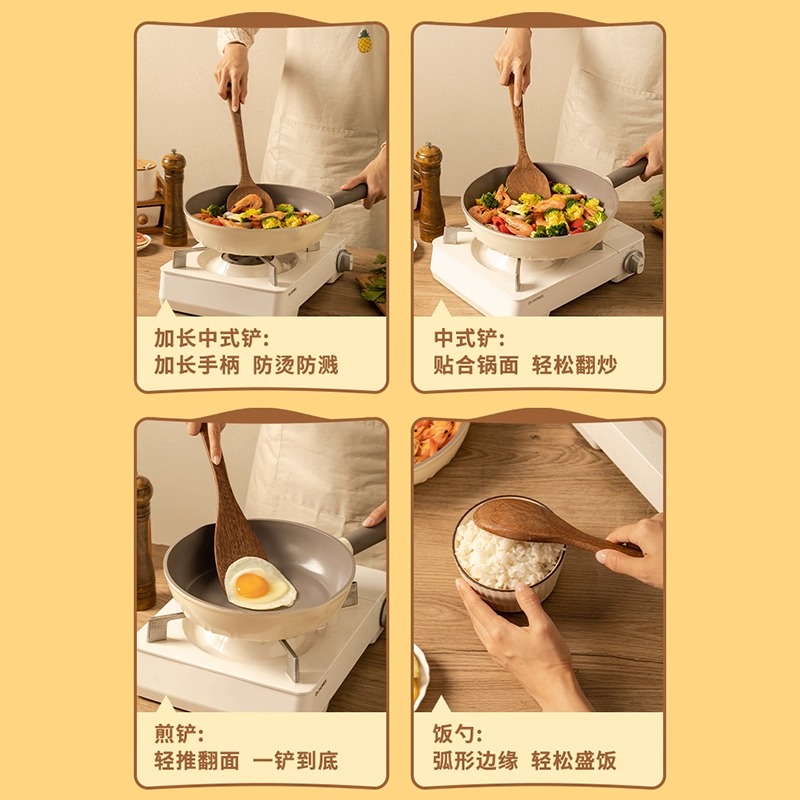 加长中式铲:
加长手柄 防烫防溅

中式铲:
贴合锅面 轻松翻炒

煎铲:
轻推翻面 一铲到底

饭勺:
弧形边缘 轻松盛饭