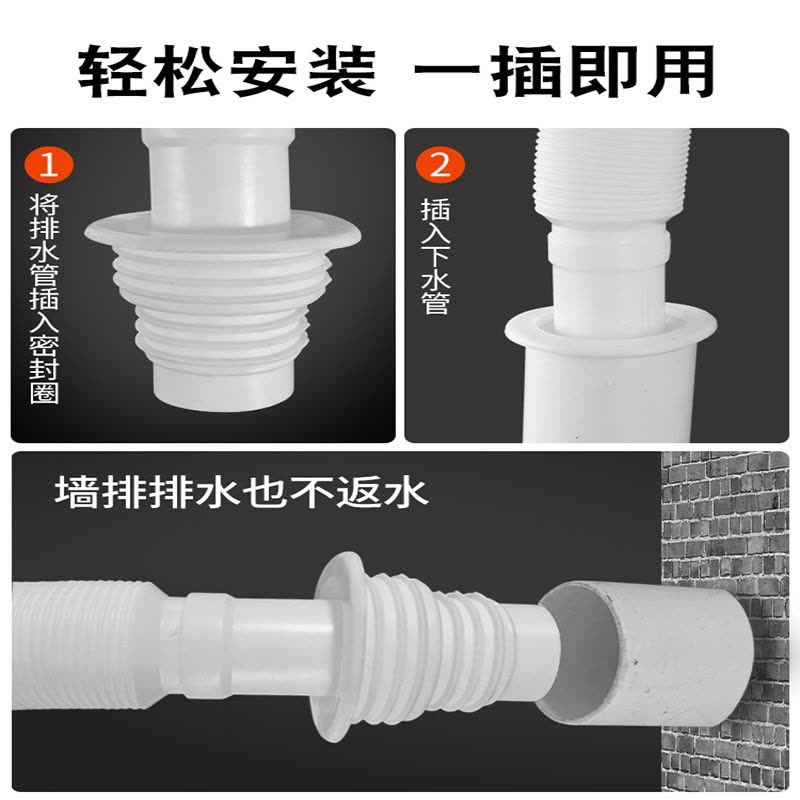 轻松安装 一插即用

1
将排水管插入密封圈

2
插入下水管

墙排排水也不返水