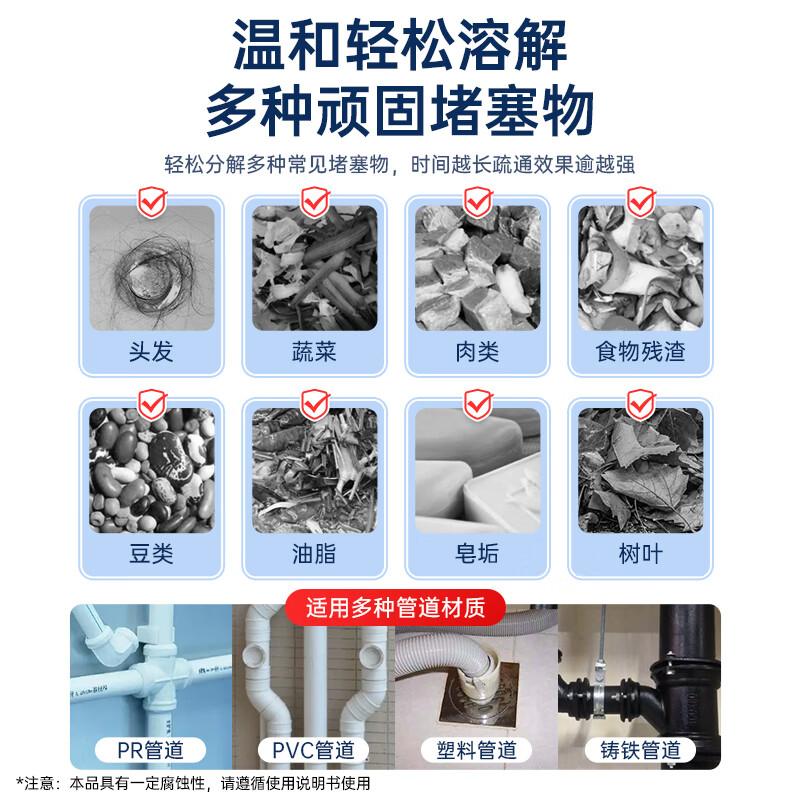 温和轻松溶解
多种顽固堵塞物

轻松分解多种常见堵塞物，时间越长疏通效果逾越强

头发

蔬菜

肉类

食物残渣

豆类

油脂

皂垢

树叶

适用多种管道材质

PR管道

PVC管道

塑料管道

铸铁管道

*注意：本品具有一定腐蚀性，请遵循使用说明书使用