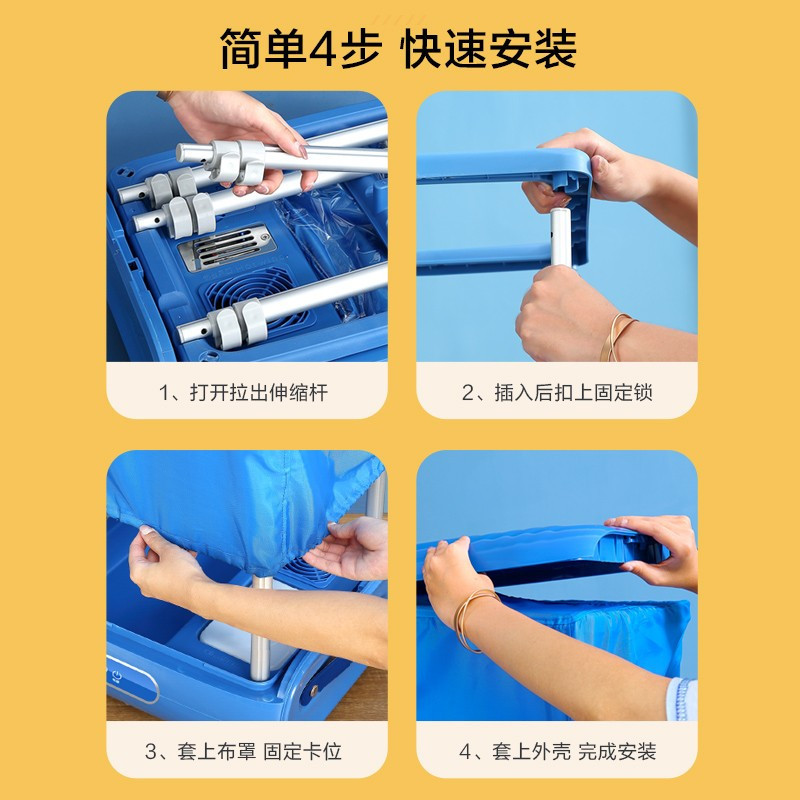 简单4步 快速安装

1、打开拉出伸缩杆

2、插入后扣上固定锁

3、套上布罩 固定卡位

4、套上外壳 完成安装