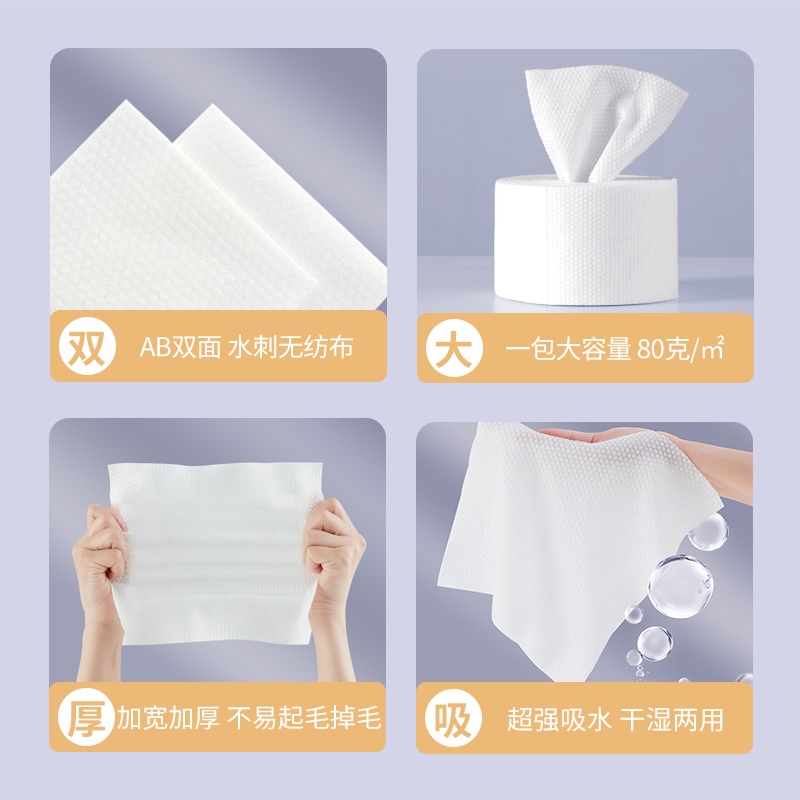 双 AB双面 水刺无纺布

大 一包大容量 80克/㎡

厚 加宽加厚 不易起毛掉毛

吸 超强吸水 干湿两用