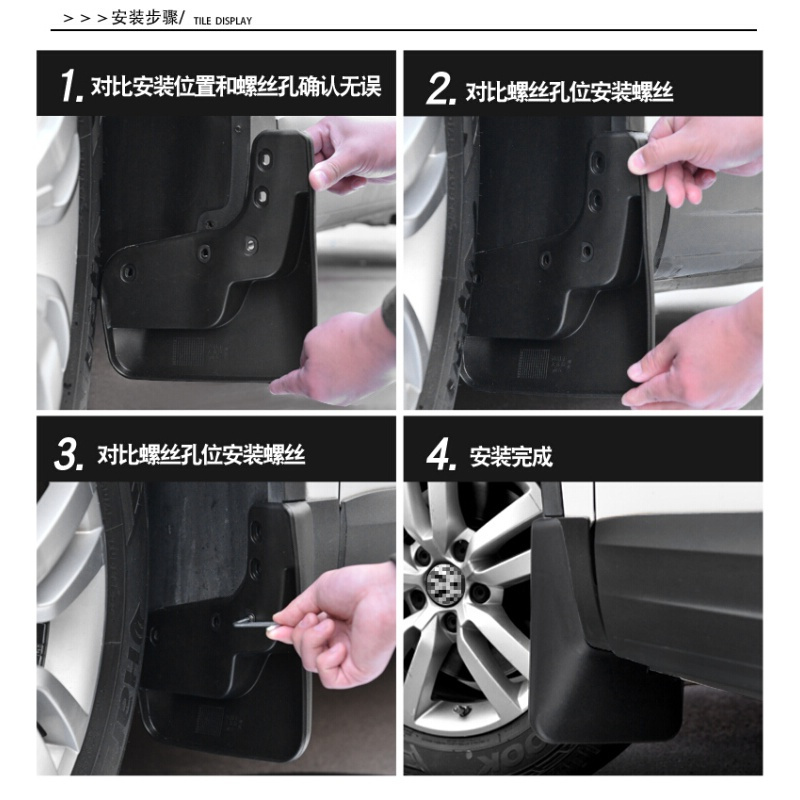 > > > 安装步骤/ TILE DISPLAY

1. 对比安装位置和螺丝孔确认无误

2. 对比螺丝孔位安装螺丝

3. 对比螺丝孔位安装螺丝

4. 安装完成