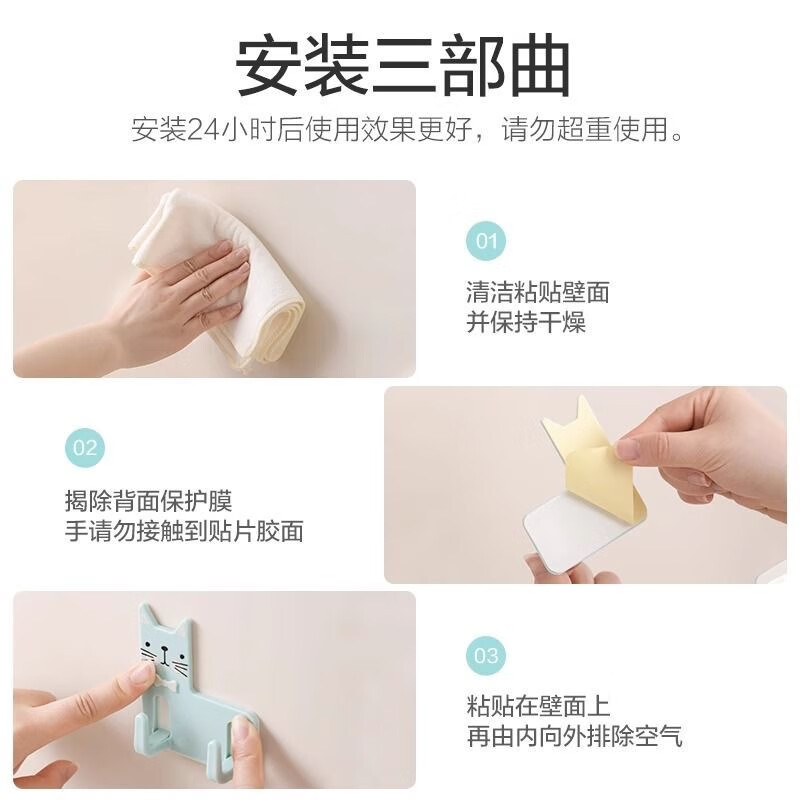 安装三部曲

安装24小时后使用效果更好，请勿超重使用。

01

清洁粘贴壁面
并保持干燥

02

揭除背面保护膜
手请勿接触到贴片胶面

03

粘贴在壁面上
再由内向外排除空气