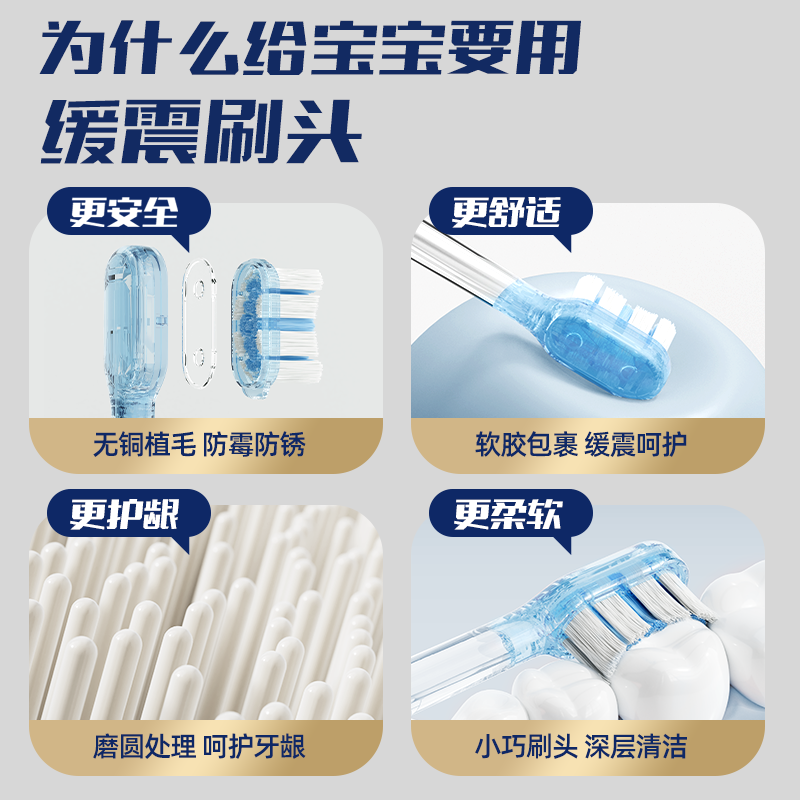 为什么给宝宝要用
缓震刷头

更安全
无铜植毛 防霉防锈

更舒适
软胶包裹 缓震呵护

更护龈
磨圆处理 呵护牙龈

更柔软
小巧刷头 深层清洁