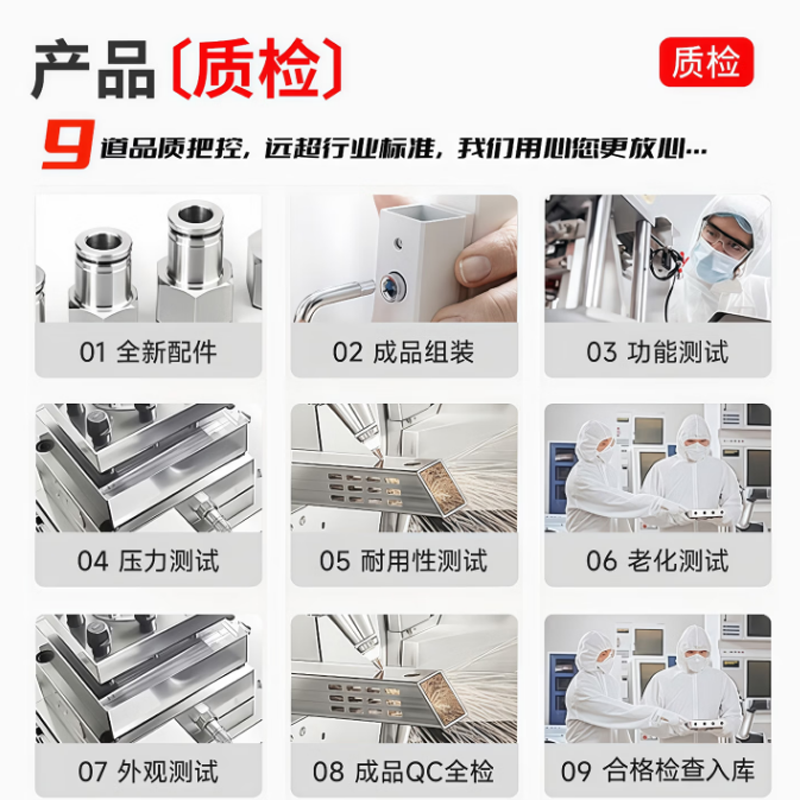 产品〔质检〕

质检

9 道品质把控，远超行业标准，我们用心您更放心...

01 全新配件

02 成品组装

03 功能测试

04 压力测试

05 耐用性测试

06 老化测试

07 外观测试

08 成品QC全检

09 合格检查入库