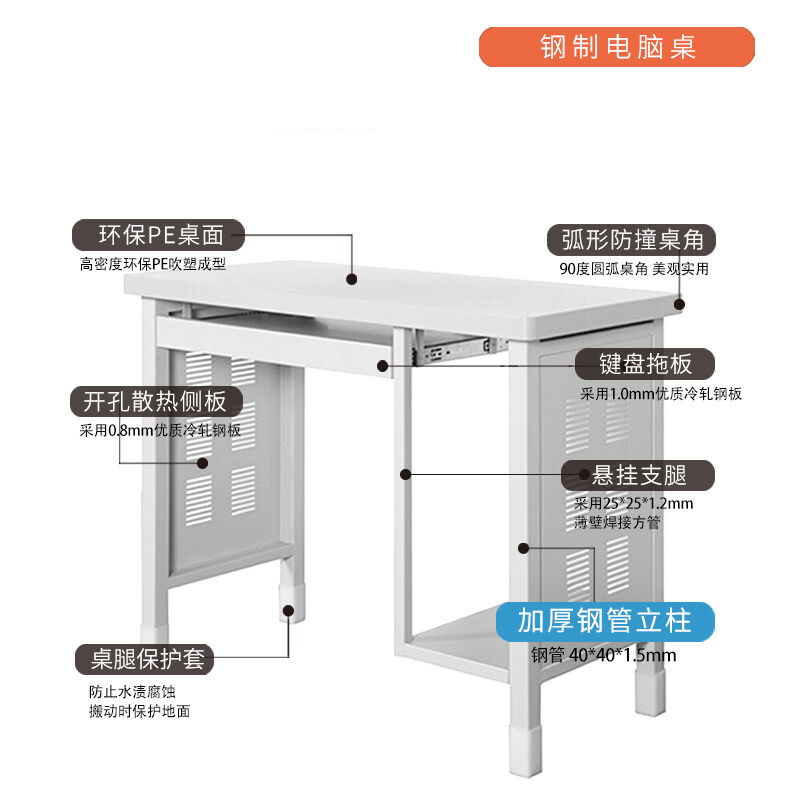 钢制电脑桌

环保PE桌面
高密度环保PE吹塑成型

弧形防撞桌角
90度圆弧桌角 美观实用

键盘拖板
采用1.0mm优质冷轧钢板

开孔散热侧板
采用0.8mm优质冷轧钢板

悬挂支腿
采用25*25*1.2mm
薄壁焊接方管

加厚钢管立柱
钢管 40*40*1.5mm

桌腿保护套
防止水渍腐蚀
搬动时保护地面