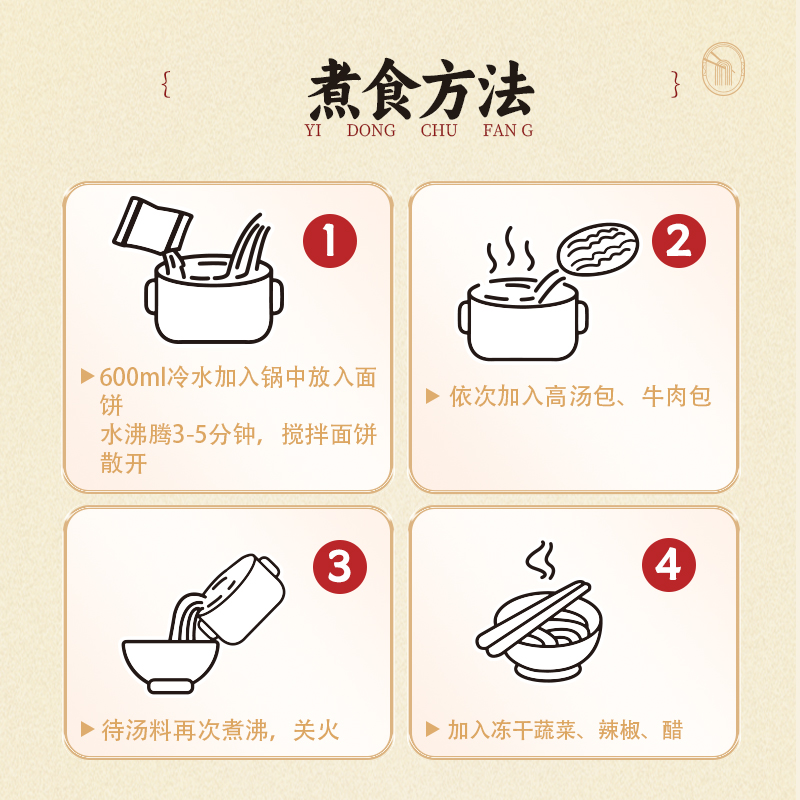 { 煮食方法 }
YI DONG CHU FAN G

1
▶ 600ml冷水加入锅中放入面饼
水沸腾3-5分钟，搅拌面饼散开

2
▶ 依次加入高汤包、牛肉包

3
▶ 待汤料再次煮沸，关火

4
▶ 加入冻干蔬菜、辣椒、醋