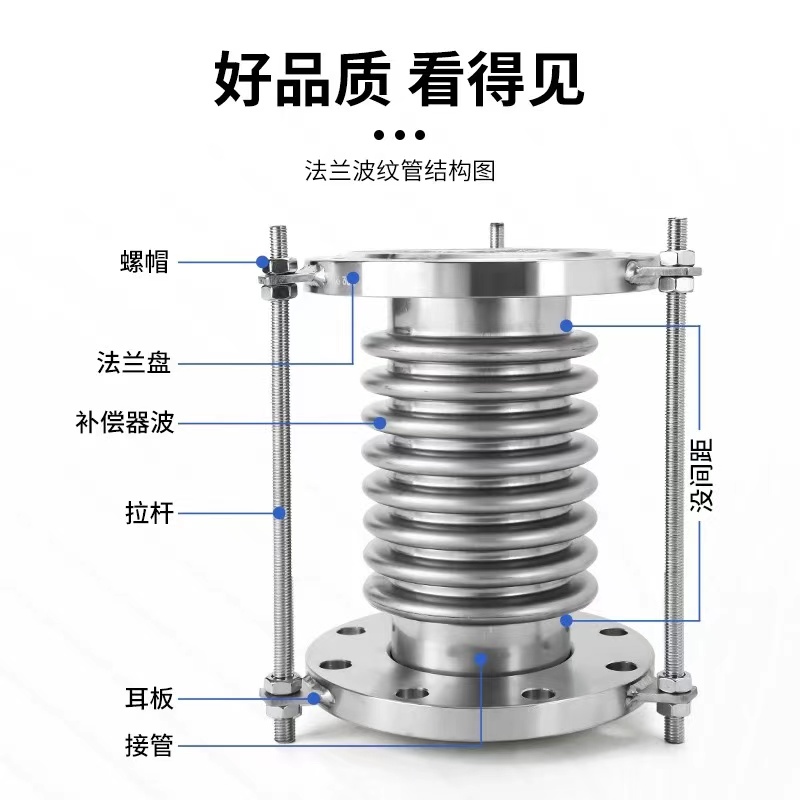 好品质 看得见

法兰波纹管结构图

螺帽

法兰盘

补偿器波

拉杆

耳板

接管

波间距