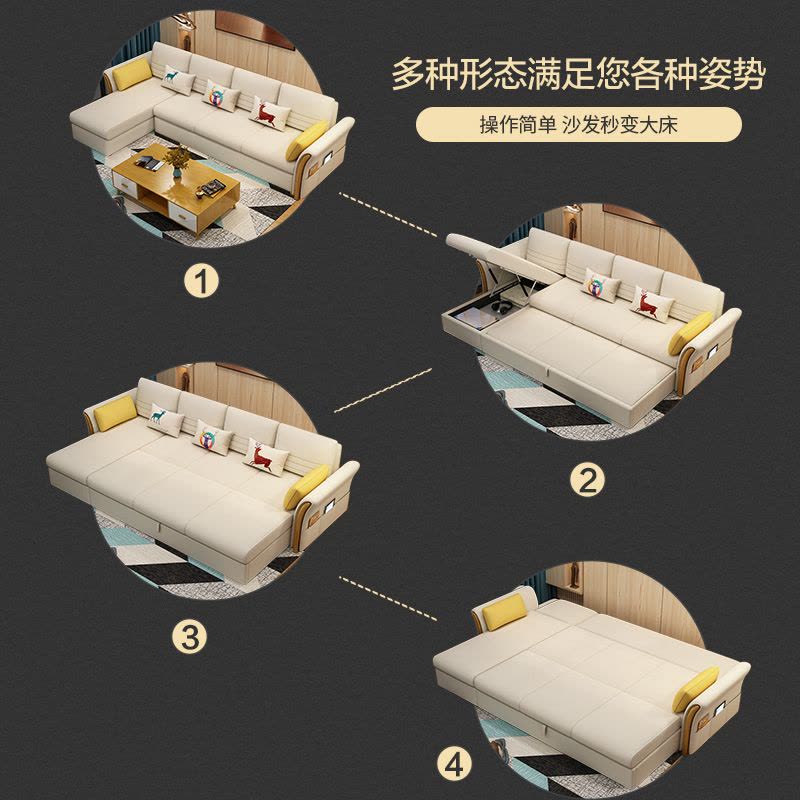 多种形态满足您各种姿势

操作简单 沙发秒变大床

1

2

3

4