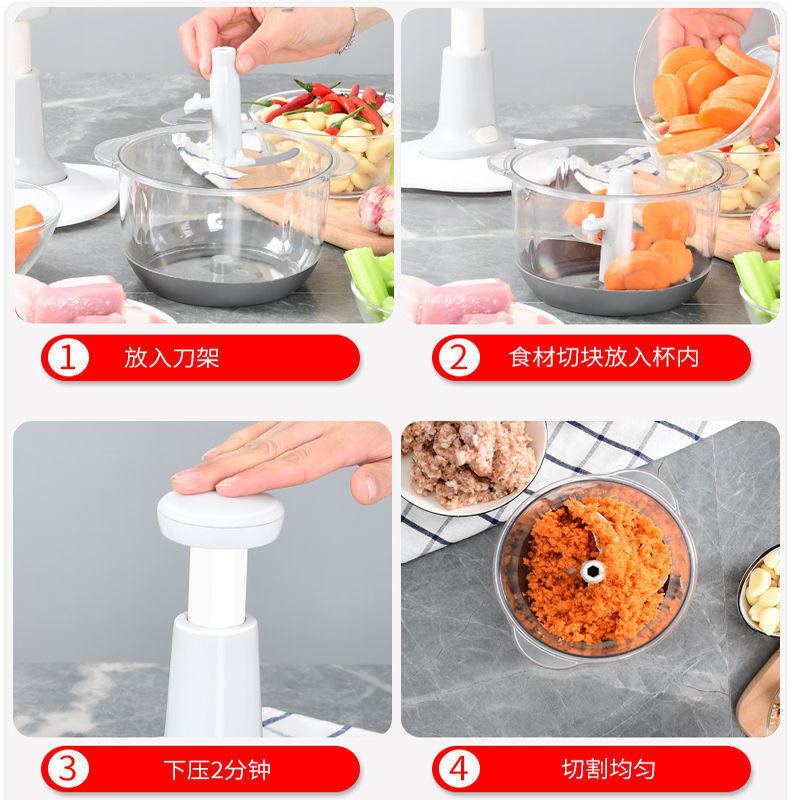 1 放入刀架

2 食材切块放入杯内

3 下压2分钟

4 切割均匀