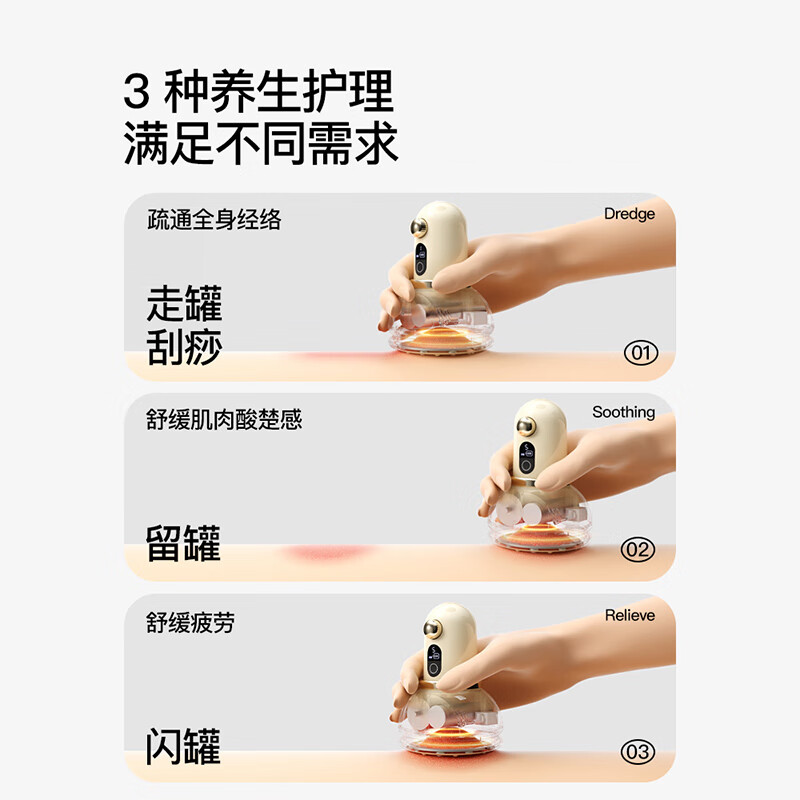 3 种养生护理
满足不同需求

疏通全身经络
Dredge
走罐
刮痧
01

舒缓肌肉酸楚感
Soothing
留罐
02

舒缓疲劳
Relieve
闪罐
03