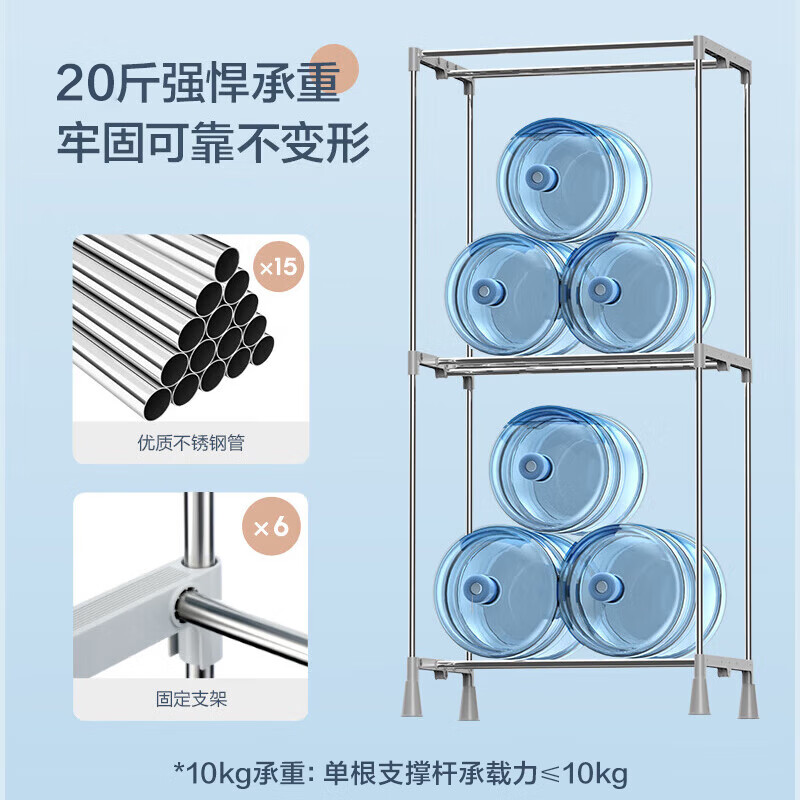 20斤强悍承重
牢固可靠不变形

×15
优质不锈钢管

×6
固定支架

*10kg承重：单根支撑杆承载力≤10kg