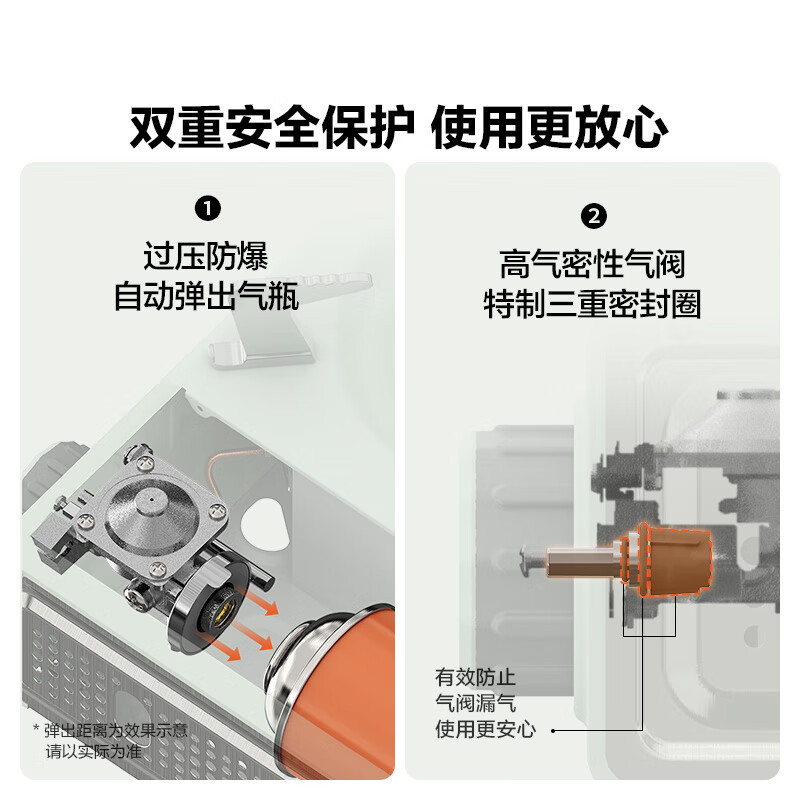 双重安全保护 使用更放心

❶
过压防爆
自动弹出气瓶

* 弹出距离为效果示意
请以实际为准

❷
高气密性气阀
特制三重密封圈

有效防止
气阀漏气
使用更安心