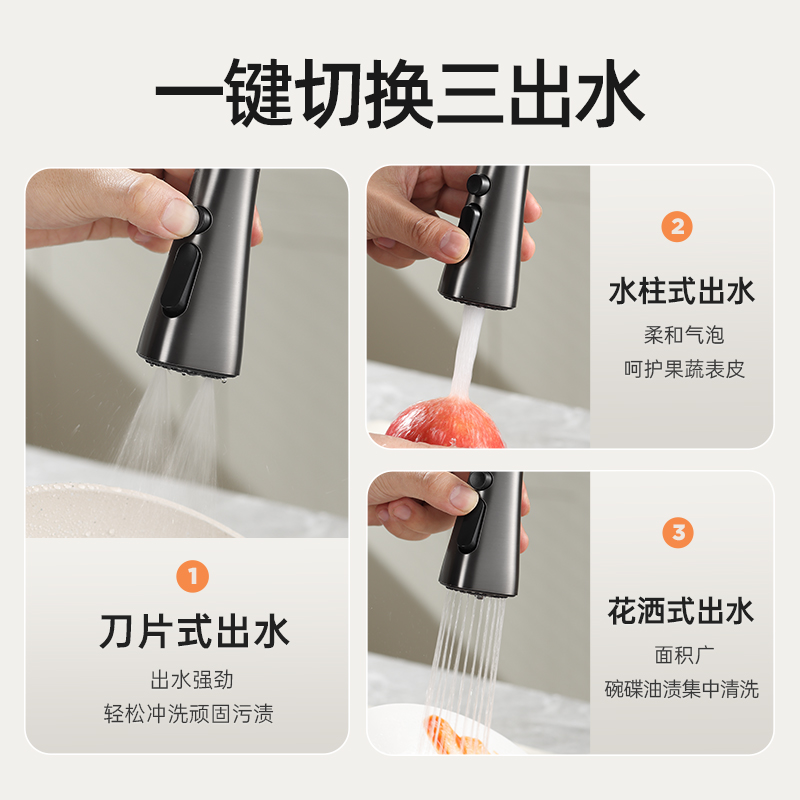 一键切换三出水

1
刀片式出水
出水强劲
轻松冲洗顽固污渍

2
水柱式出水
柔和气泡
呵护果蔬表皮

3
花洒式出水
面积广
碗碟油渍集中清洗