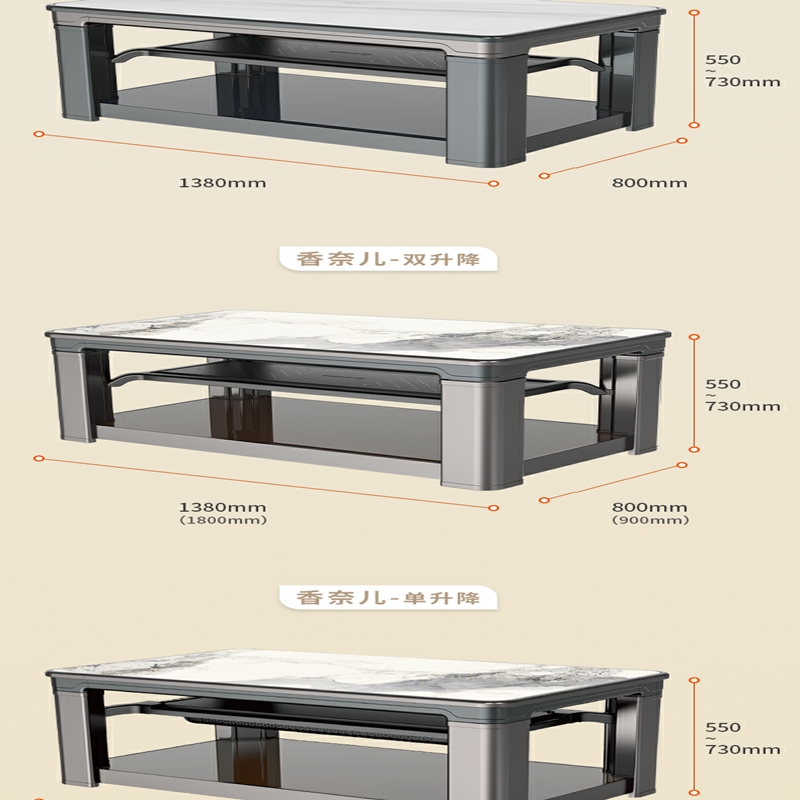 550
~
730mm

1380mm

800mm

香奈儿-双升降

550
~
730mm

1380mm
(1800mm)

800mm
(900mm)

香奈儿-单升降

550
~
730mm