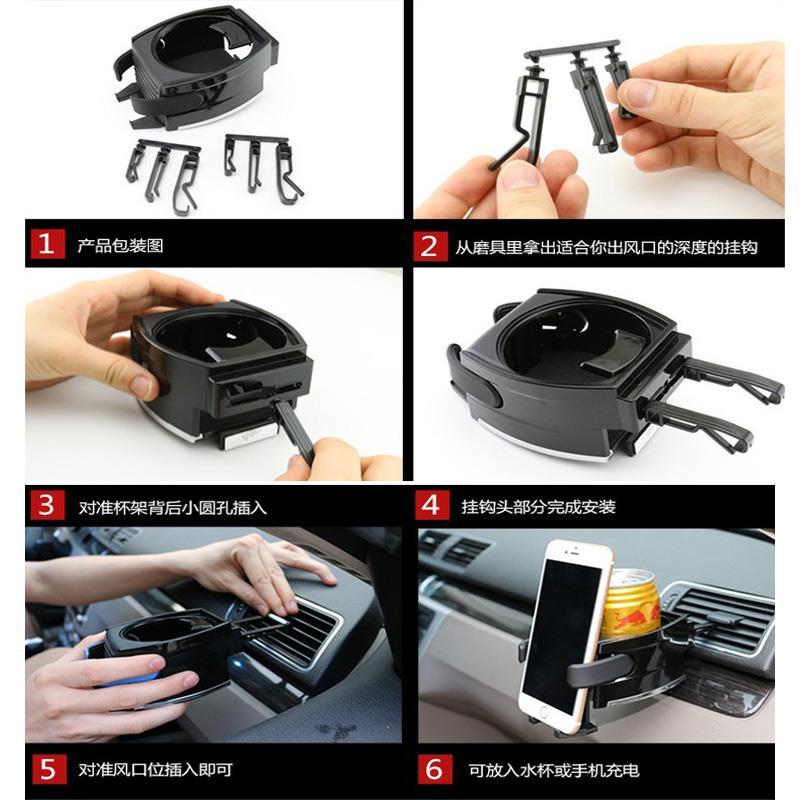 1 产品包装图

2 从磨具里拿出适合你出风口的深度的挂钩

3 对准杯架背后小圆孔插入

4 挂钩头部分完成安装

5 对准风口位插入即可

6 可放入水杯或手机充电