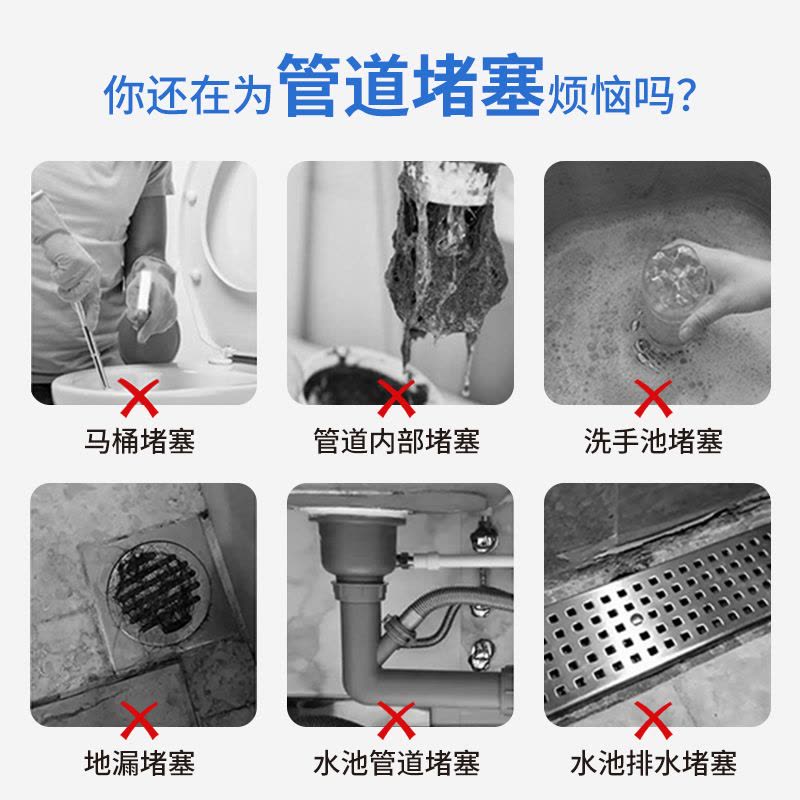 你还在为管道堵塞烦恼吗？

马桶堵塞

管道内部堵塞

洗手池堵塞

地漏堵塞

水池管道堵塞

水池排水堵塞