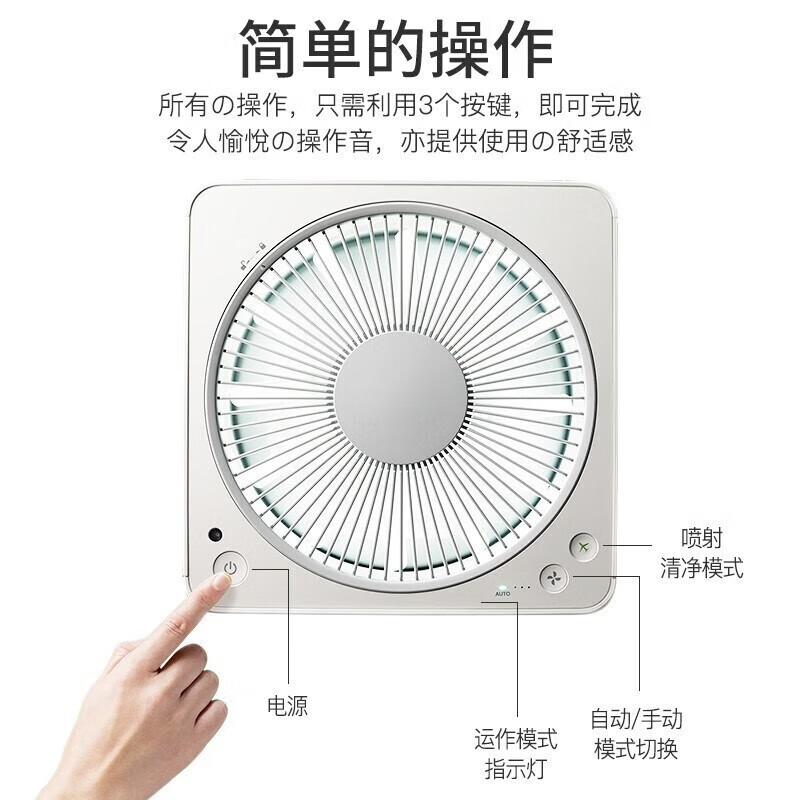 简单的操作

所有の操作，只需利用3个按键，即可完成
令人愉悦の操作音，亦提供使用の舒适感

AUTO

喷射
清净模式

电源

运作模式
指示灯

自动/手动
模式切换