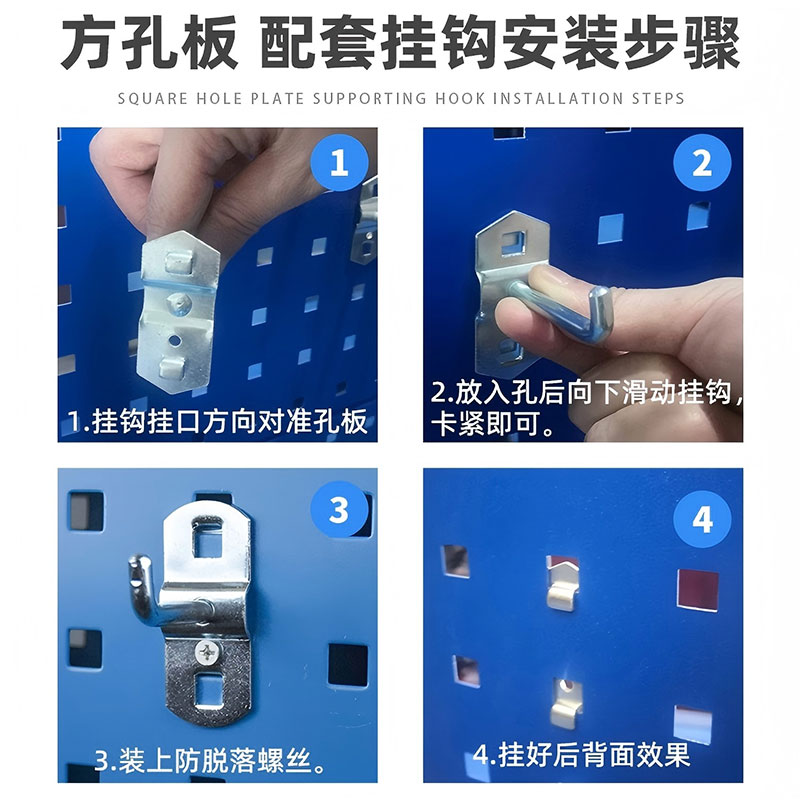 方孔板 配套挂钩安装步骤

SQUARE HOLE PLATE SUPPORTING HOOK INSTALLATION STEPS

1

1.挂钩挂口方向对准孔板

2

2.放入孔后向下滑动挂钩，卡紧即可。

3

3.装上防脱落螺丝。

4

4.挂好后背面效果