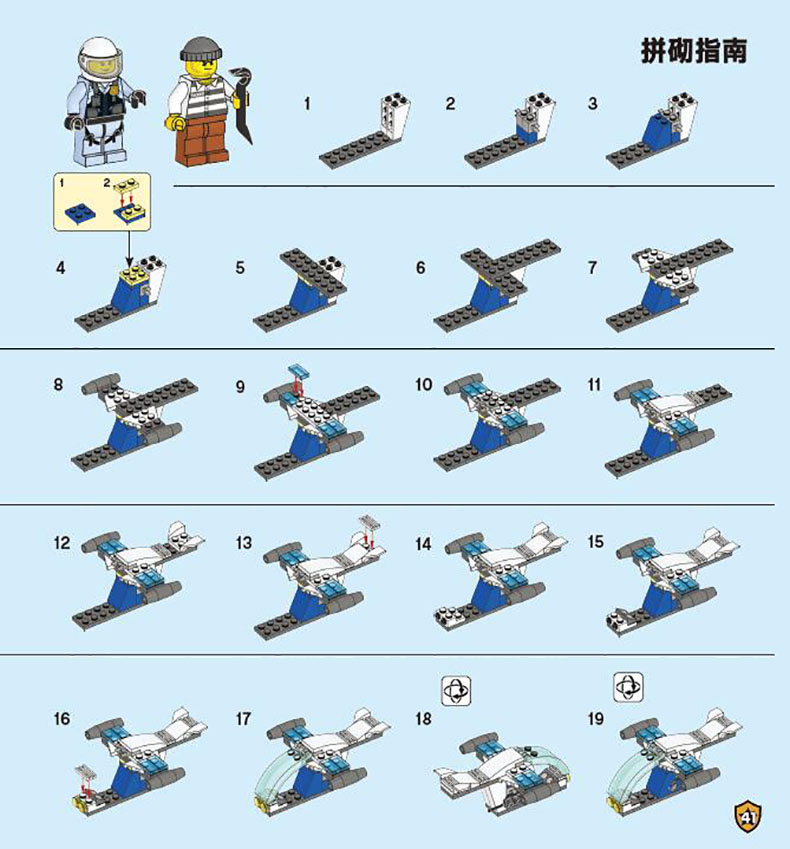 拼砌指南

1

2

3

1

2

4

5

6

7

8

9

10

11

12

13

14

15

16

17

18

19

41