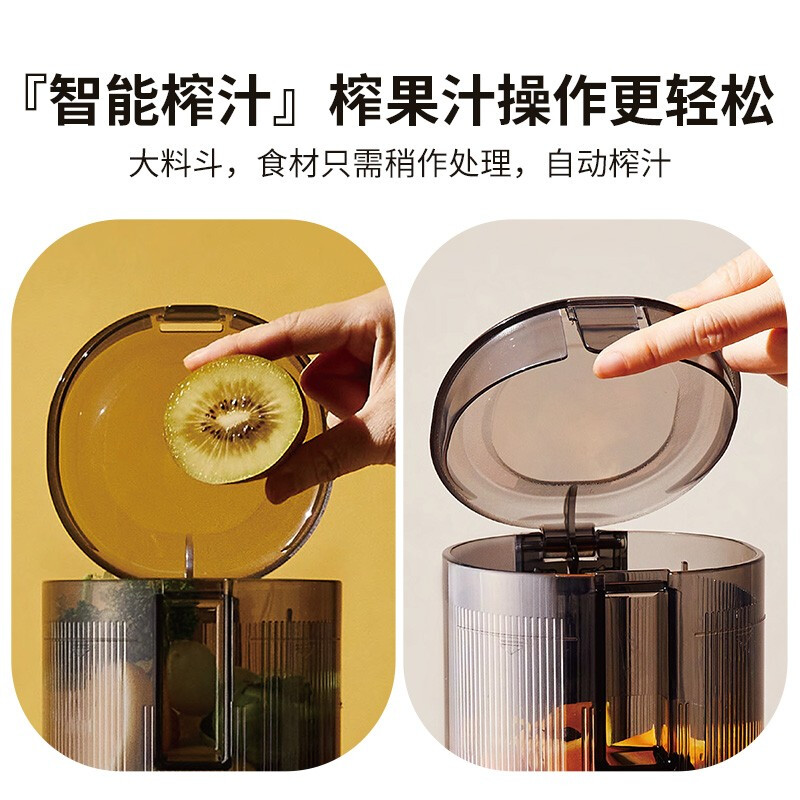 『智能榨汁』榨果汁操作更轻松

大料斗，食材只需稍作处理，自动榨汁