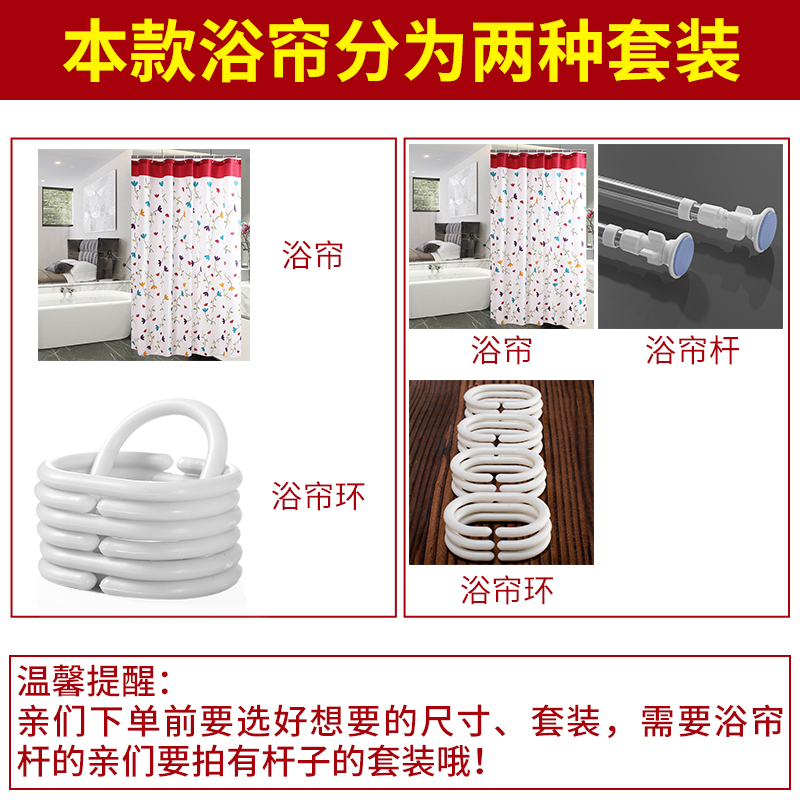 本款浴帘分为两种套装

浴帘

浴帘环

浴帘

浴帘杆

浴帘环

温馨提醒：
亲们下单前要选好想要的尺寸、套装，需要浴帘杆的亲们要拍有杆子的套装哦！