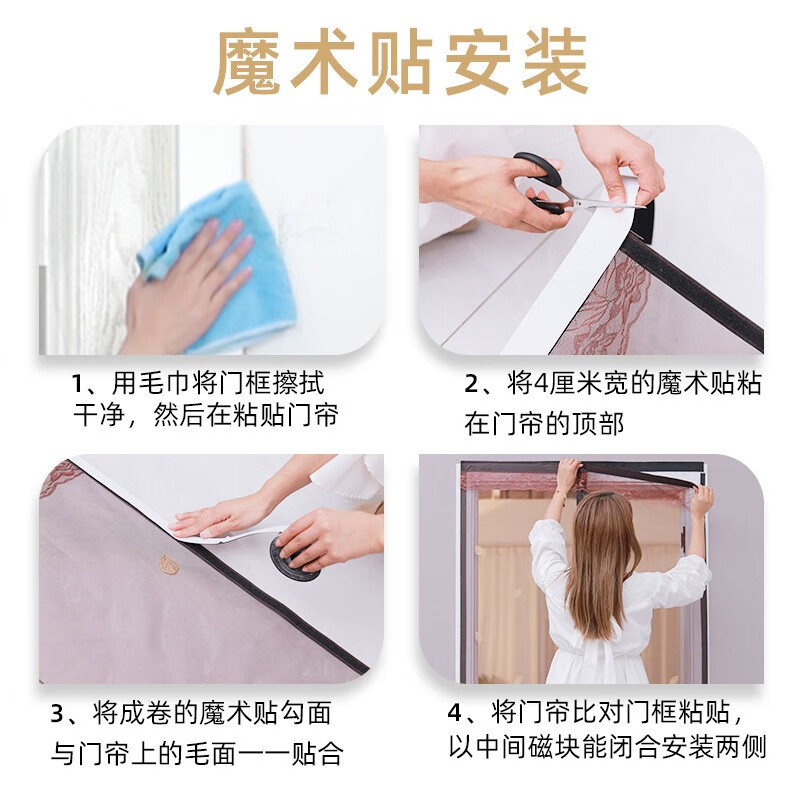 魔术贴安装

1、用毛巾将门框擦拭干净，然后在粘贴门帘

2、将4厘米宽的魔术贴粘在门帘的顶部

3、将成卷的魔术贴勾面与门帘上的毛面一一贴合

4、将门帘比对门框粘贴，以中间磁块能闭合安装两侧